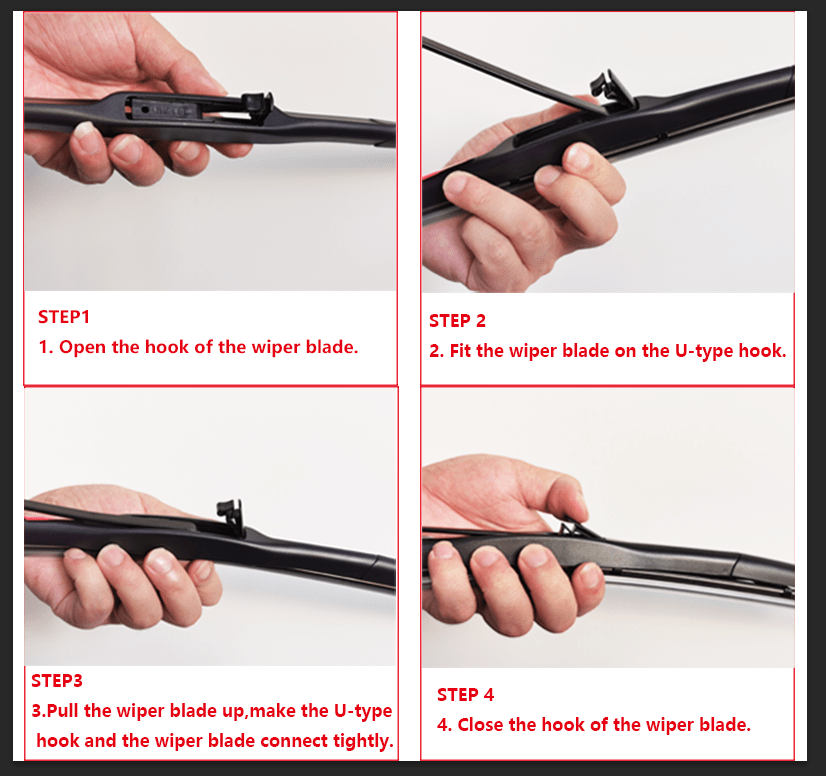 STEP1
1. Open the hook of the wiper blade.

STEP 2
2. Fit the wiper blade on the U-type hook.

STEP3
3.Pull the wiper blade up,make the U-type hook and the wiper blade connect tightly.

STEP 4
4. Close the hook of the wiper blade.