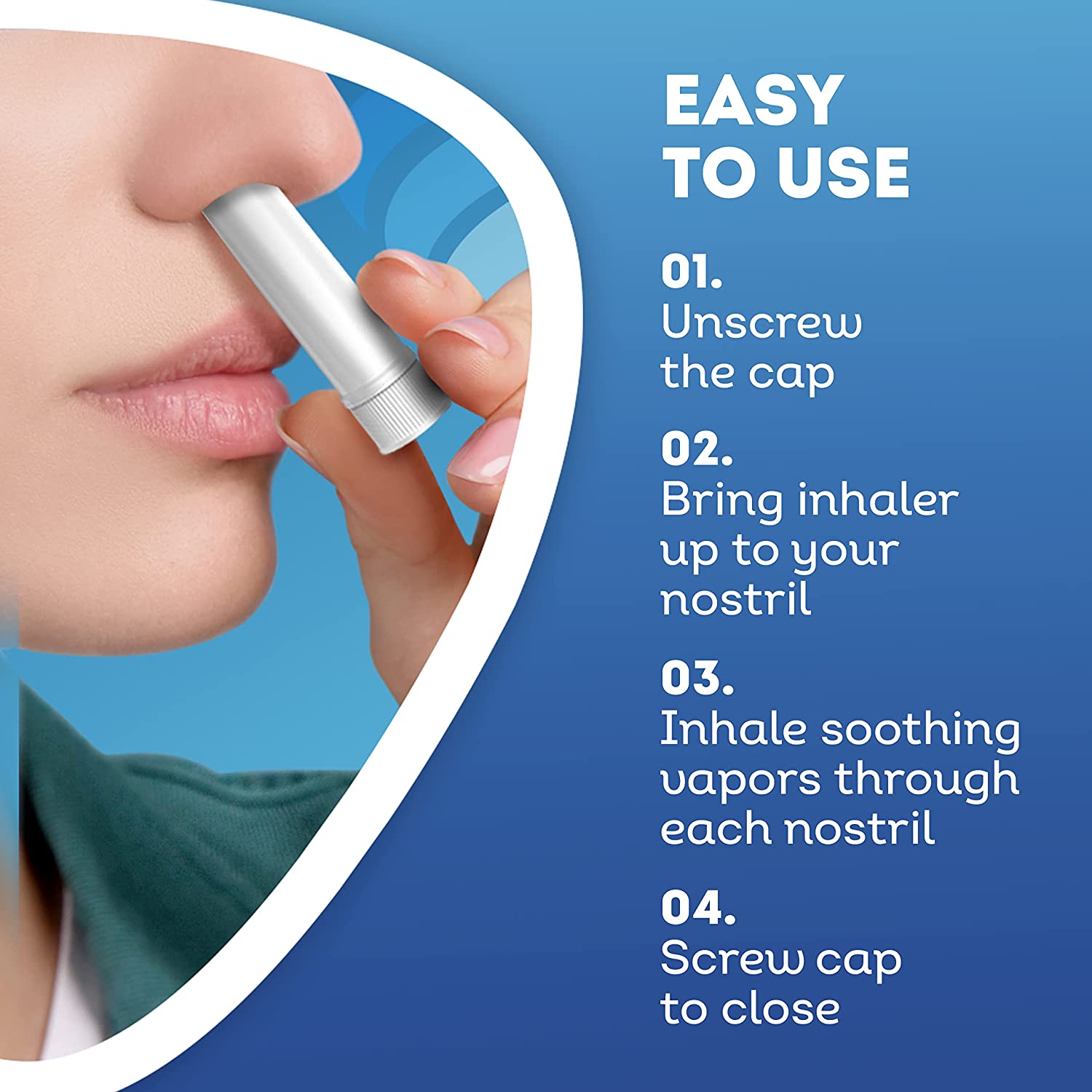 EASY TO USE

01.
Unscrew the cap

02.
Bring inhaler up to your nostril

03.
Inhale soothing vapors through each nostril

04.
Screw cap to close