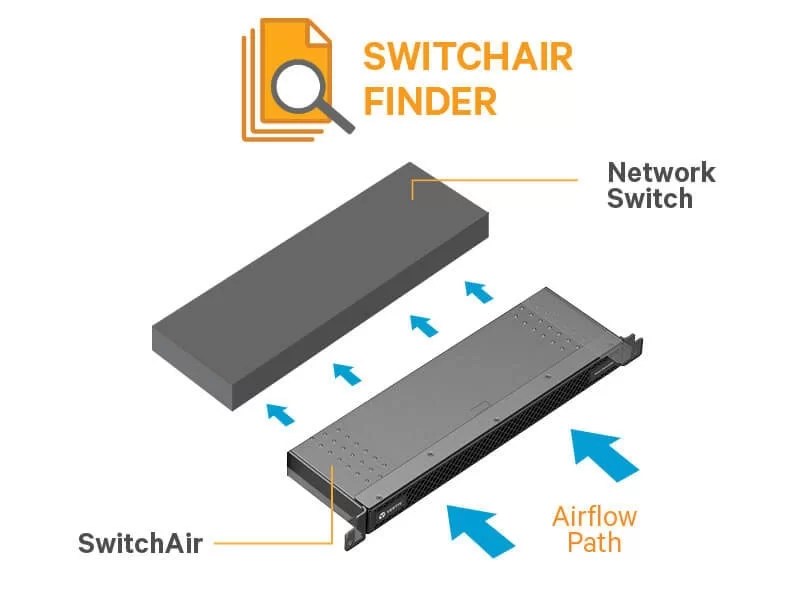 SWITCHAIR FINDER

Network Switch

SwitchAir

Airflow Path