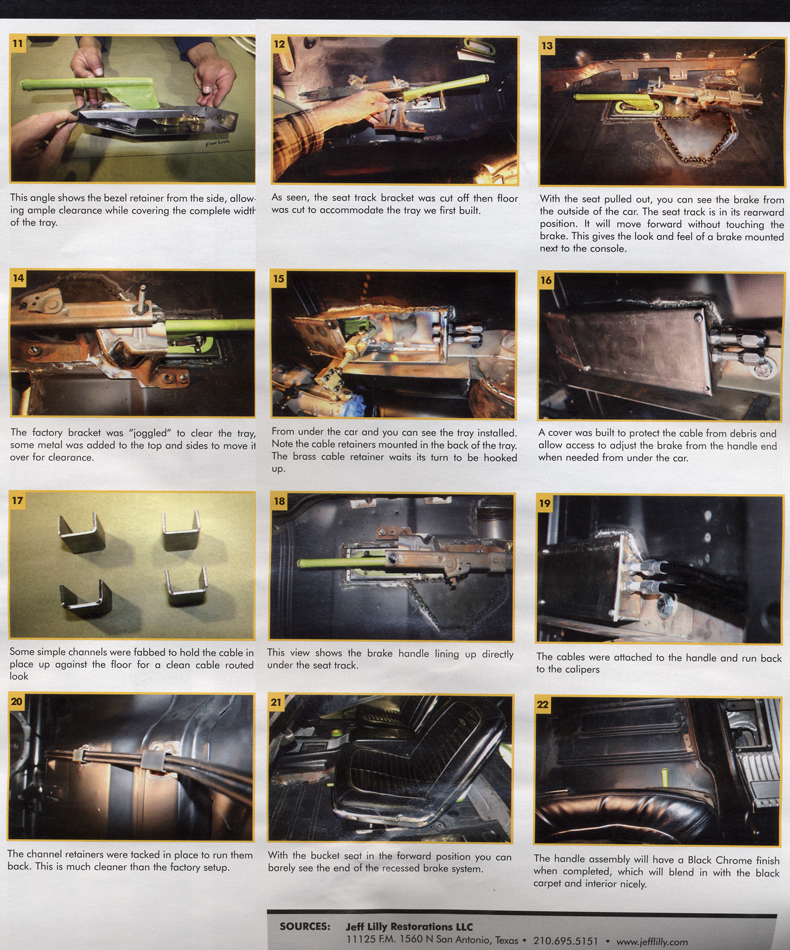 11

This angle shows the bezel retainer from the side, allowing ample clearance while covering the complete width of the tray.

12

As seen, the seat track bracket was cut off then floor was cut to accommodate the tray we first built.

13

With the seat pulled out, you can see the brake from the outside of the car. The seat track is in its rearward position. It will move forward without touching the brake. This gives the look and feel of a brake mounted next to the console.

14

The factory bracket was "joggled" to clear the tray, some metal was added to the top and sides to move it over for clearance.

15

From under the car and you can see the tray installed. Note the cable retainers mounted in the back of the tray. The brass cable retainer waits its turn to be hooked up.

16

A cover was built to protect the cable from debris and allow access to adjust the brake from the handle end when needed from under the car.

17

Some simple channels were fabbed to hold the cable in place up against the floor for a clean cable routed look

18

This view shows the brake handle lining up directly under the seat track.

19

The cables were attached to the handle and run back to the calipers

20

The channel retainers were tacked in place to run them back. This is much cleaner than the factory setup.

21

With the bucket seat in the forward position you can barely see the end of the recessed brake system.

22

The handle assembly will have a Black Chrome finish when completed, which will blend in with the black carpet and interior nicely.

SOURCES: Jeff Lilly Restorations LLC
11125 F.M. 1560 N San Antonio, Texas • 210.695.5151 • www.jefflilly.com