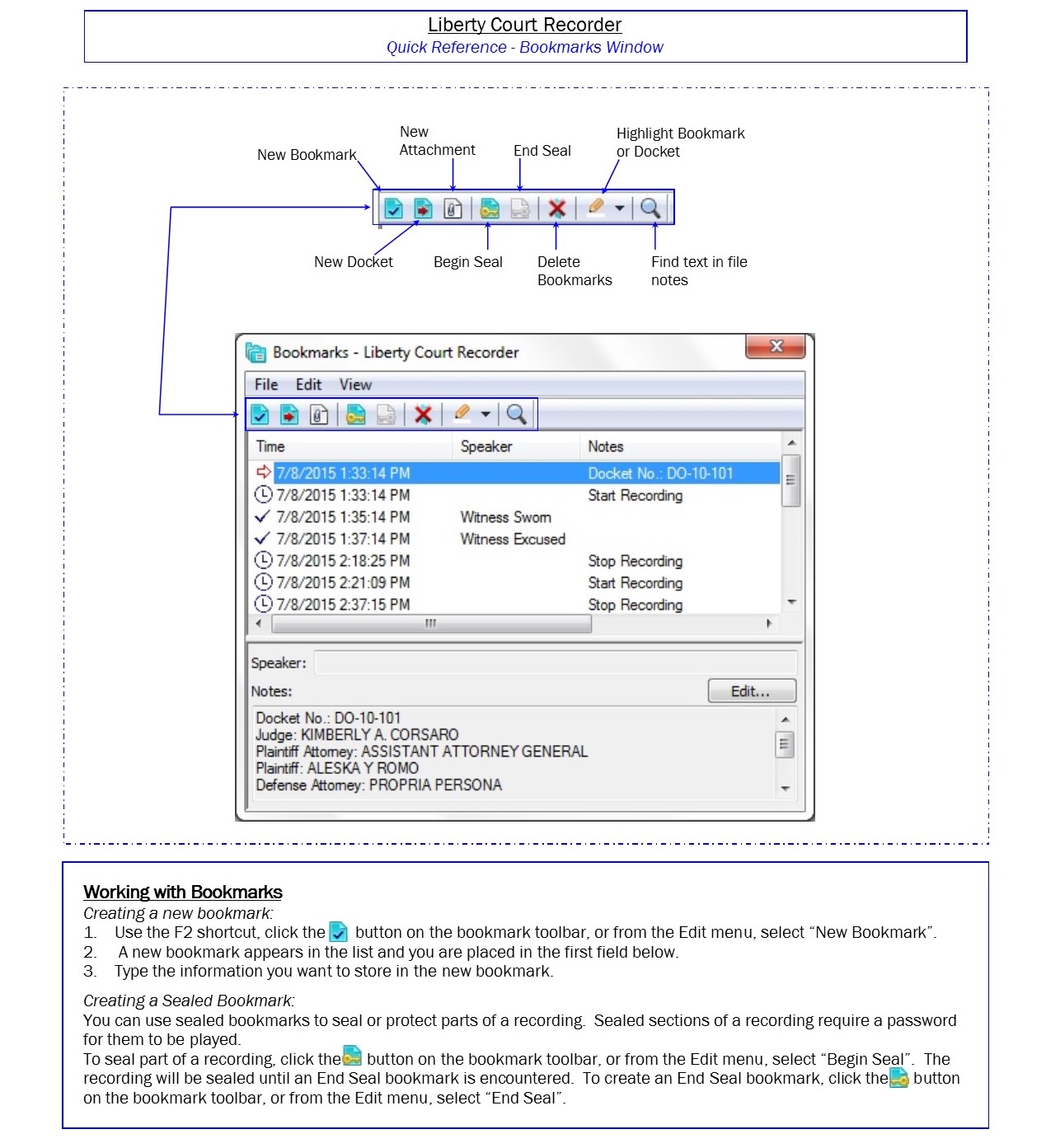 Liberty Court Recorder
Quick Reference - Bookmarks Window

New Bookmark
New Attachment
End Seal
Highlight Bookmark or Docket
New Docket
Begin Seal
Delete Bookmarks
Find text in file notes

Bookmarks - Liberty Court Recorder
File Edit View

| Time | Speaker | Notes |
|---|---|---|
| 7/8/2015 1:33:14 PM | | Docket No.: DO-10-101 |
| 7/8/2015 1:33:14 PM | | Start Recording |
| 7/8/2015 1:35:14 PM | Witness Sworn | |
| 7/8/2015 1:37:14 PM | Witness Excused | |
| 7/8/2015 2:18:25 PM | | Stop Recording |
| 7/8/2015 2:21:09 PM | | Start Recording |
| 7/8/2015 2:37:15 PM | | Stop Recording |

Speaker:
Notes:
Edit...
Docket No.: DO-10-101
Judge: KIMBERLY A. CORSARO
Plaintiff Attorney: ASSISTANT ATTORNEY GENERAL
Plaintiff: ALESKA Y ROMO
Defense Attorney: PROPRIA PERSONA

Working with Bookmarks
Creating a new bookmark:
1. Use the F2 shortcut, click the button on the bookmark toolbar, or from the Edit menu, select “New Bookmark”.
2. A new bookmark appears in the list and you are placed in the first field below.
3. Type the information you want to store in the new bookmark.

Creating a Sealed Bookmark:
You can use sealed bookmarks to seal or protect parts of a recording. Sealed sections of a recording require a password for them to be played.
To seal part of a recording, click the button on the bookmark toolbar, or from the Edit menu, select “Begin Seal”. The recording will be sealed until an End Seal bookmark is encountered. To create an End Seal bookmark, click the button on the bookmark toolbar, or from the Edit menu, select “End Seal”.