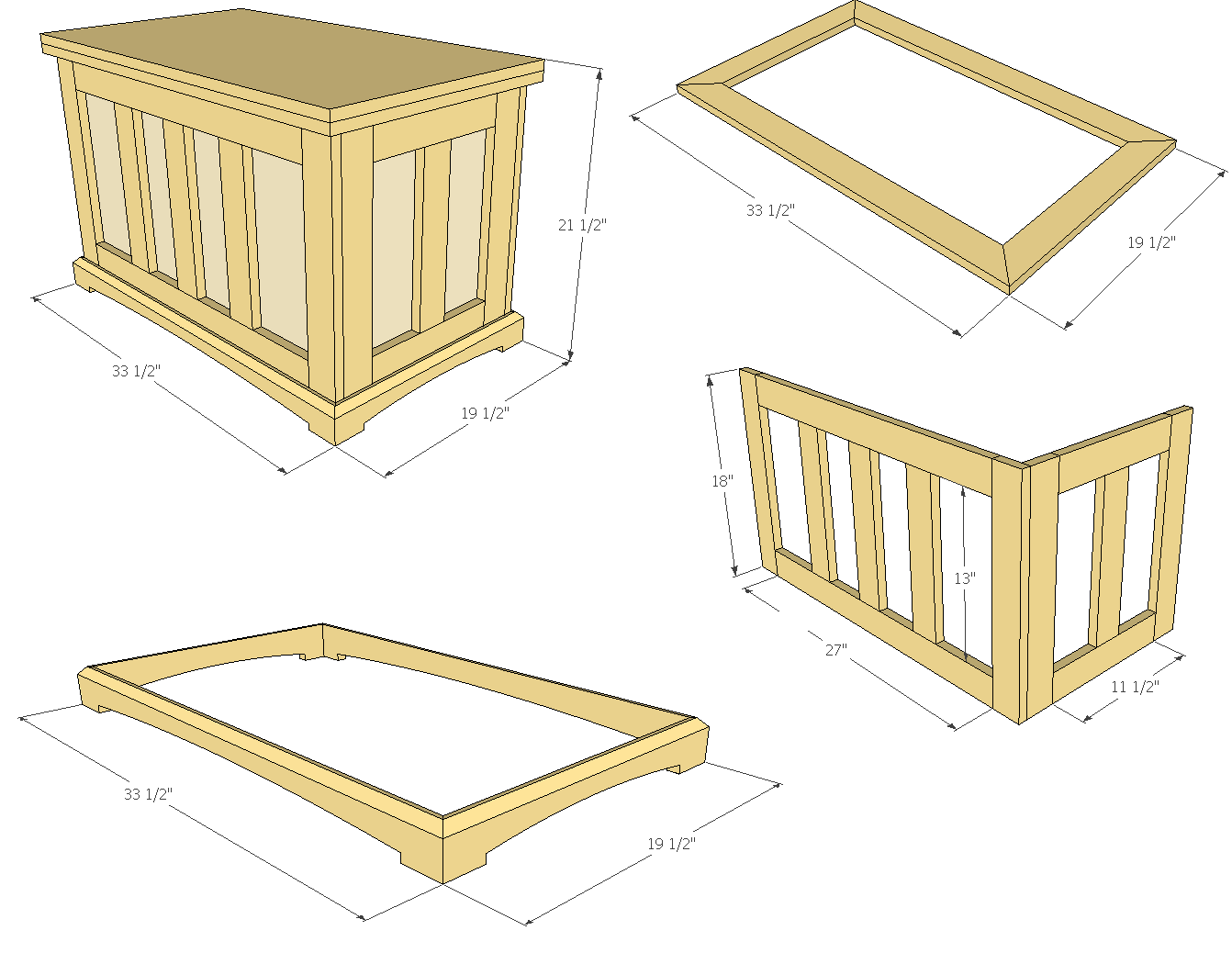 21 1/2"

33 1/2"

19 1/2"

33 1/2"

19 1/2"

18"

13"

27"

11 1/2"

33 1/2"

19 1/2"