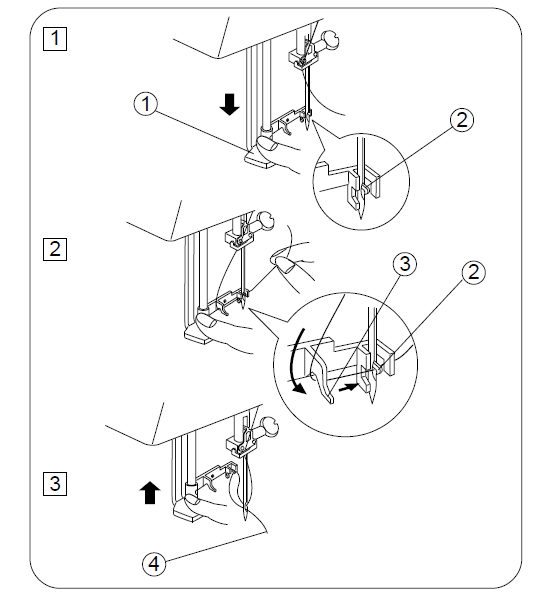 1
1
2
2
3
2
3
4