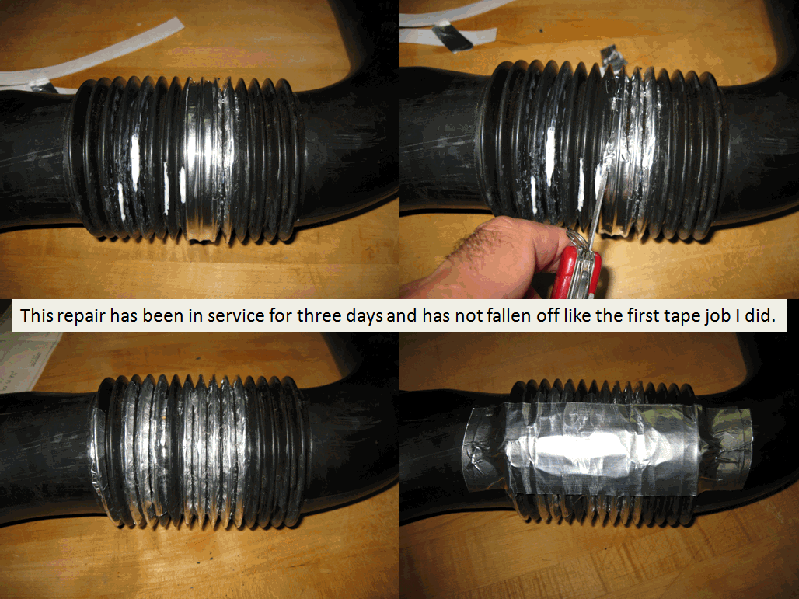 This repair has been in service for three days and has not fallen off like the first tape job I did.