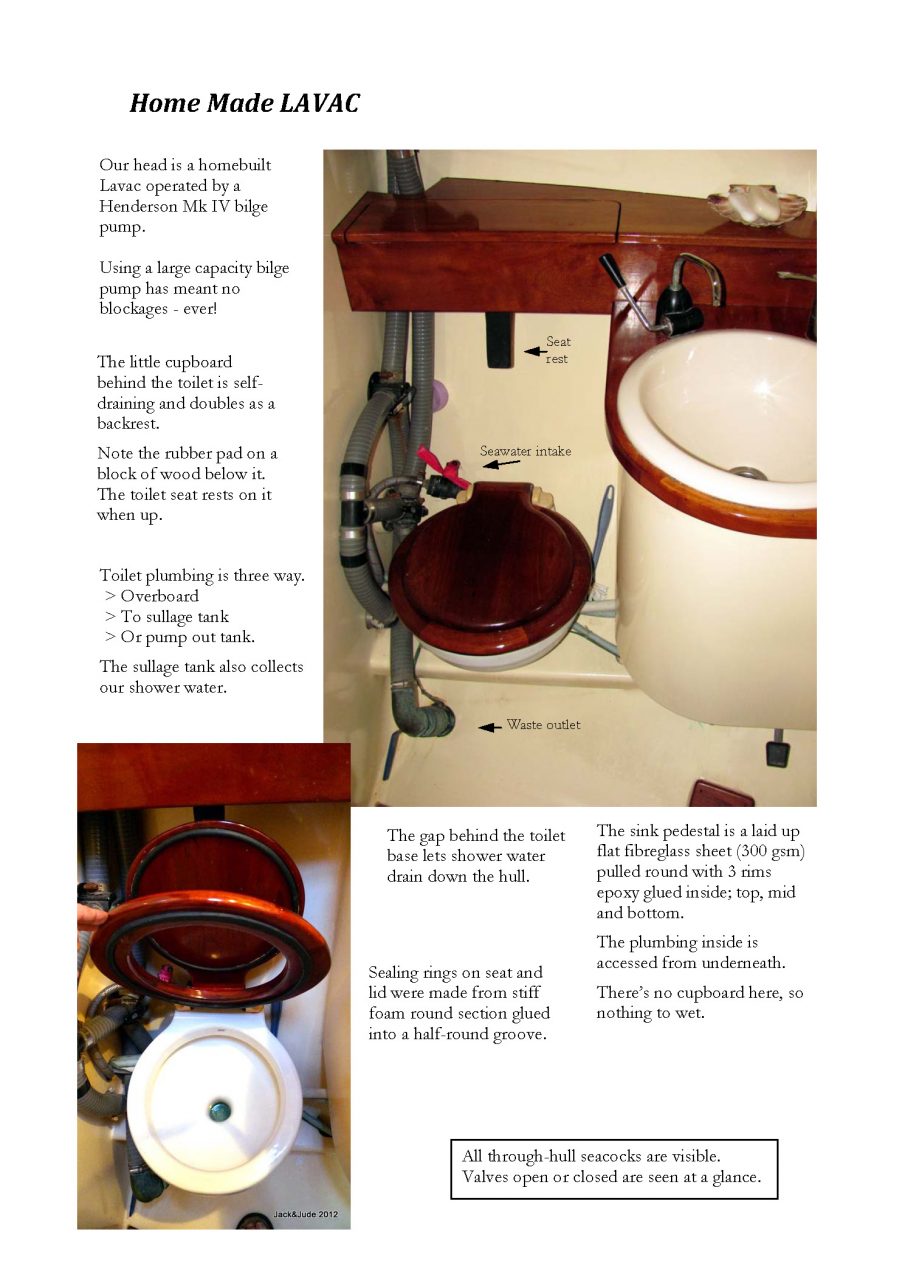 Home Made LAVAC

Our head is a homebuilt Lavac operated by a Henderson Mk IV bilge pump.

Using a large capacity bilge pump has meant no blockages - ever!

The little cupboard behind the toilet is self-draining and doubles as a backrest.

Note the rubber pad on a block of wood below it. The toilet seat rests on it when up.

Toilet plumbing is three way.
> Overboard
> To sullage tank
> Or pump out tank.

The sullage tank also collects our shower water.

Seat rest

Seawater intake

Waste outlet

The gap behind the toilet base lets shower water drain down the hull.

Sealing rings on seat and lid were made from stiff foam round section glued into a half-round groove.

The sink pedestal is a laid up flat fibreglass sheet (300 gsm) pulled round with 3 rims epoxy glued inside; top, mid and bottom.

The plumbing inside is accessed from underneath.

There's no cupboard here, so nothing to wet.

All through-hull seacocks are visible. Valves open or closed are seen at a glance.

Jack&Jude 2012