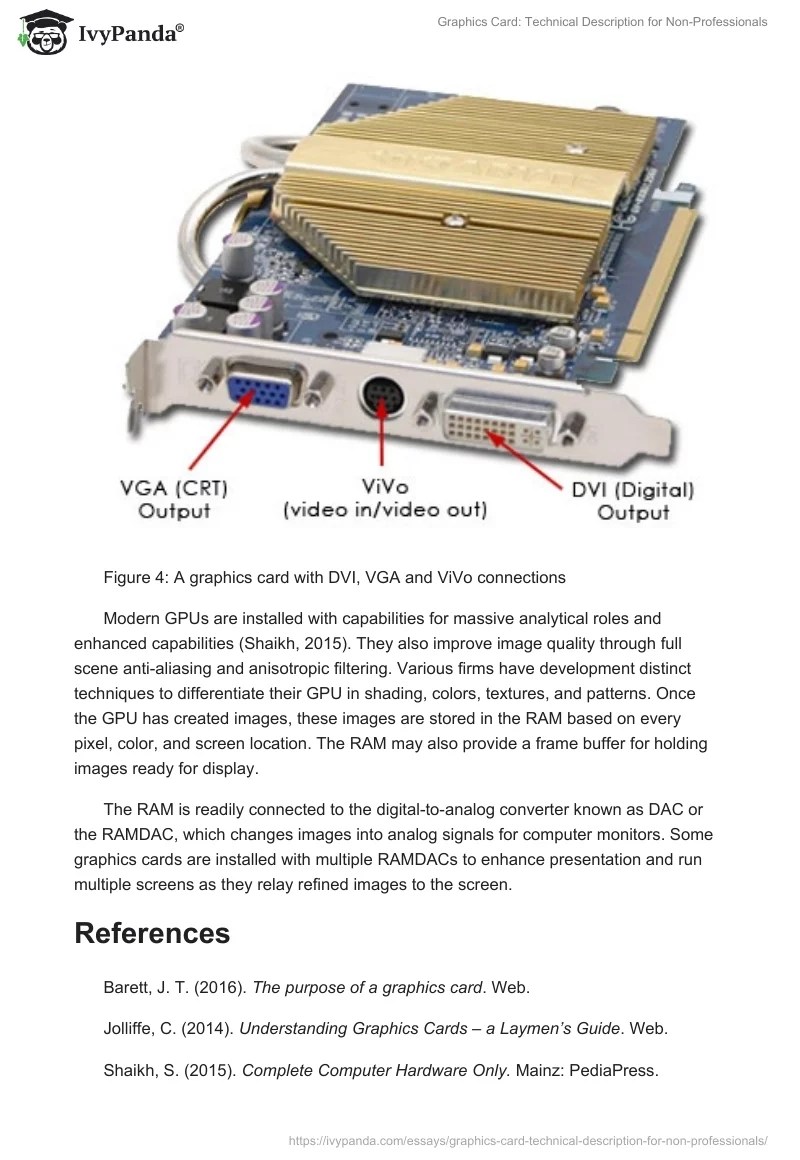 IvyPanda®

Graphics Card: Technical Description for Non-Professionals

VGA (CRT) Output

ViVo (video in/video out)

DVI (Digital) Output

Figure 4: A graphics card with DVI, VGA and ViVo connections

Modern GPUs are installed with capabilities for massive analytical roles and enhanced capabilities (Shaikh, 2015). They also improve image quality through full scene anti-aliasing and anisotropic filtering. Various firms have development distinct techniques to differentiate their GPU in shading, colors, textures, and patterns. Once the GPU has created images, these images are stored in the RAM based on every pixel, color, and screen location. The RAM may also provide a frame buffer for holding images ready for display.

The RAM is readily connected to the digital-to-analog converter known as DAC or the RAMDAC, which changes images into analog signals for computer monitors. Some graphics cards are installed with multiple RAMDACs to enhance presentation and run multiple screens as they relay refined images to the screen.

References

Barett, J. T. (2016). The purpose of a graphics card. Web.

Jolliffe, C. (2014). Understanding Graphics Cards – a Laymen's Guide. Web.

Shaikh, S. (2015). Complete Computer Hardware Only. Mainz: PediaPress.

https://ivypanda.com/essays/graphics-card-technical-description-for-non-professionals/