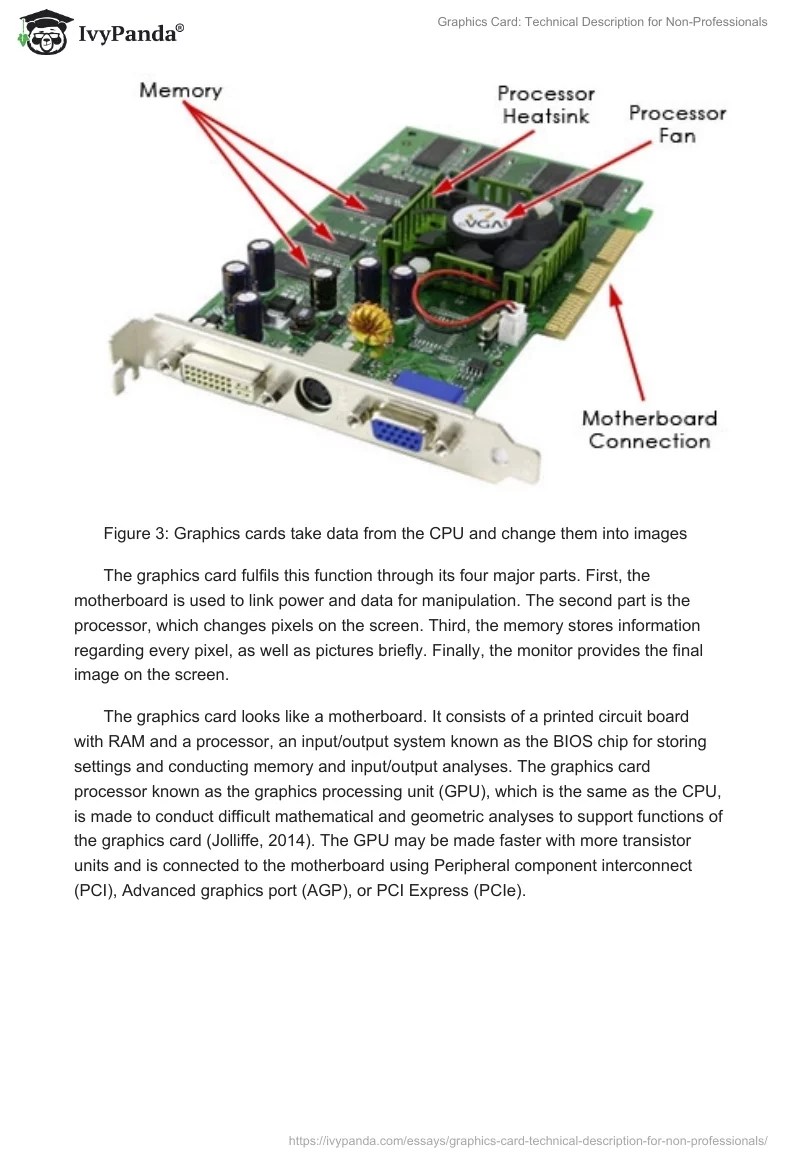 IvyPanda®

Graphics Card: Technical Description for Non-Professionals

Memory

Processor Heatsink

Processor Fan

VGA

Motherboard Connection

Figure 3: Graphics cards take data from the CPU and change them into images

The graphics card fulfils this function through its four major parts. First, the motherboard is used to link power and data for manipulation. The second part is the processor, which changes pixels on the screen. Third, the memory stores information regarding every pixel, as well as pictures briefly. Finally, the monitor provides the final image on the screen.

The graphics card looks like a motherboard. It consists of a printed circuit board with RAM and a processor, an input/output system known as the BIOS chip for storing settings and conducting memory and input/output analyses. The graphics card processor known as the graphics processing unit (GPU), which is the same as the CPU, is made to conduct difficult mathematical and geometric analyses to support functions of the graphics card (Jolliffe, 2014). The GPU may be made faster with more transistor units and is connected to the motherboard using Peripheral component interconnect (PCI), Advanced graphics port (AGP), or PCI Express (PCIe).

https://ivypanda.com/essays/graphics-card-technical-description-for-non-professionals/