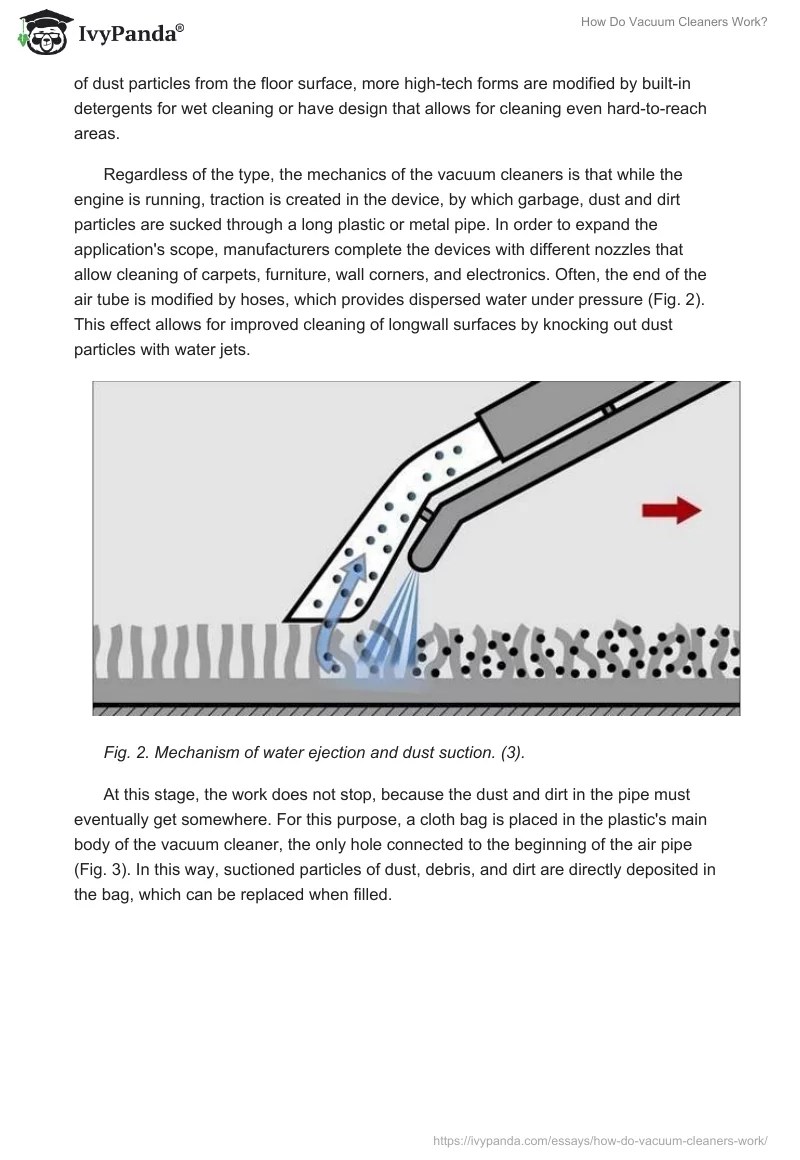 IvyPanda®

How Do Vacuum Cleaners Work?

of dust particles from the floor surface, more high-tech forms are modified by built-in detergents for wet cleaning or have design that allows for cleaning even hard-to-reach areas.

Regardless of the type, the mechanics of the vacuum cleaners is that while the engine is running, traction is created in the device, by which garbage, dust and dirt particles are sucked through a long plastic or metal pipe. In order to expand the application's scope, manufacturers complete the devices with different nozzles that allow cleaning of carpets, furniture, wall corners, and electronics. Often, the end of the air tube is modified by hoses, which provides dispersed water under pressure (Fig. 2). This effect allows for improved cleaning of longwall surfaces by knocking out dust particles with water jets.

Fig. 2. Mechanism of water ejection and dust suction. (3).

At this stage, the work does not stop, because the dust and dirt in the pipe must eventually get somewhere. For this purpose, a cloth bag is placed in the plastic's main body of the vacuum cleaner, the only hole connected to the beginning of the air pipe (Fig. 3). In this way, suctioned particles of dust, debris, and dirt are directly deposited in the bag, which can be replaced when filled.

https://ivypanda.com/essays/how-do-vacuum-cleaners-work/