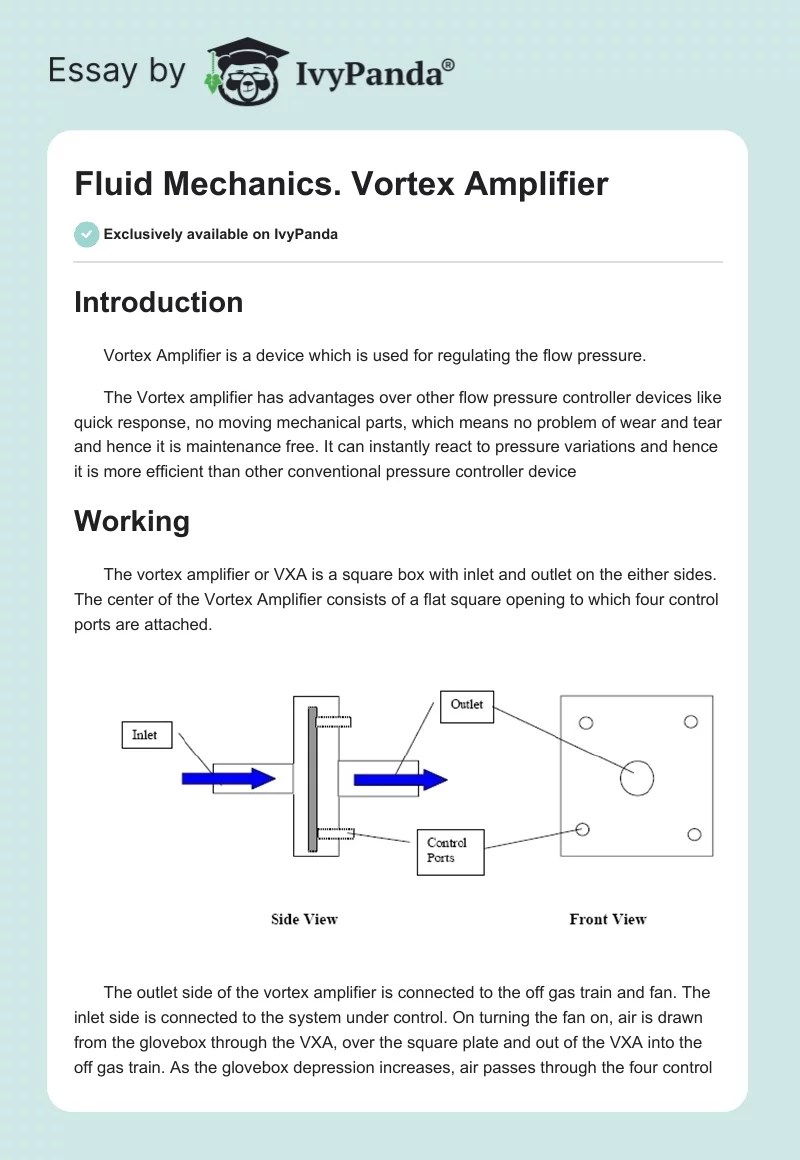 Essay by IvyPanda®

Fluid Mechanics. Vortex Amplifier

Exclusively available on IvyPanda

Introduction

Vortex Amplifier is a device which is used for regulating the flow pressure.

The Vortex amplifier has advantages over other flow pressure controller devices like quick response, no moving mechanical parts, which means no problem of wear and tear and hence it is maintenance free. It can instantly react to pressure variations and hence it is more efficient than other conventional pressure controller device

Working

The vortex amplifier or VXA is a square box with inlet and outlet on the either sides. The center of the Vortex Amplifier consists of a flat square opening to which four control ports are attached.

Inlet

Outlet

Control Ports

Side View

Front View

The outlet side of the vortex amplifier is connected to the off gas train and fan. The inlet side is connected to the system under control. On turning the fan on, air is drawn from the glovebox through the VXA, over the square plate and out of the VXA into the off gas train. As the glovebox depression increases, air passes through the four control