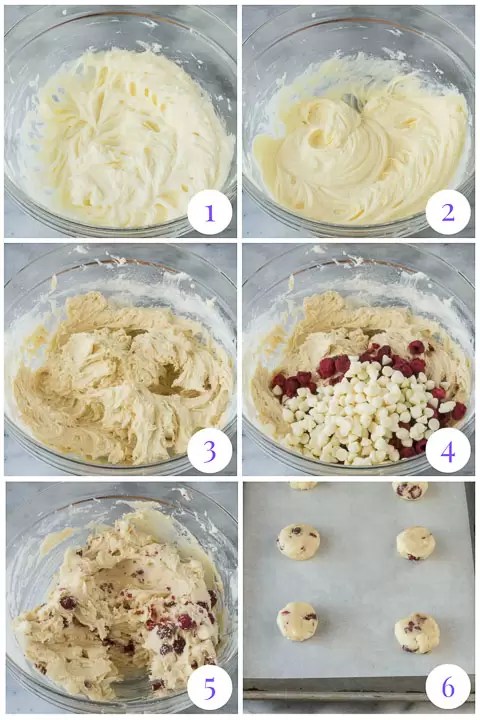 1

2

3

4

5

6