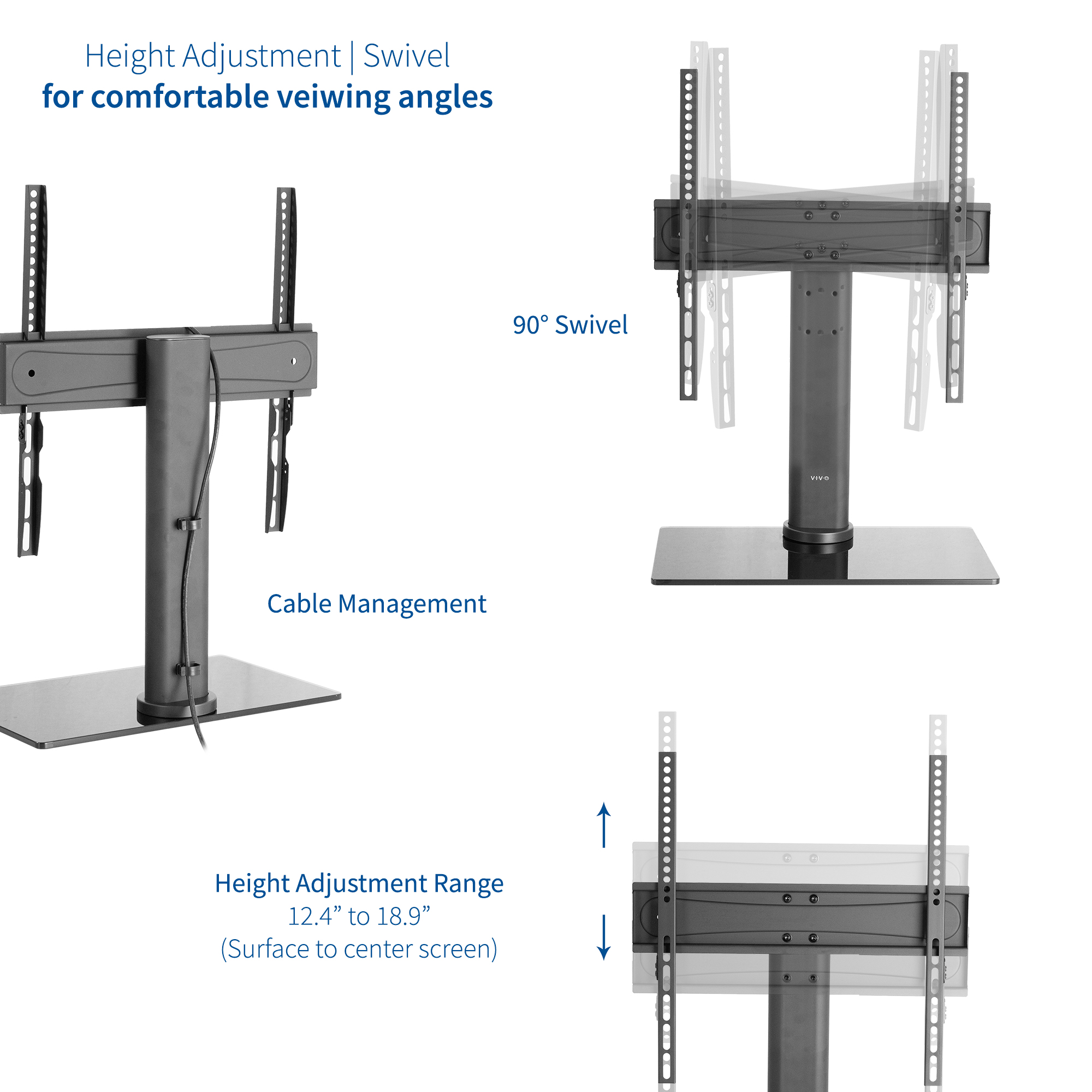 Height Adjustment | Swivel
for comfortable veiwing angles

90° Swivel

V·I·V·O

Cable Management

Height Adjustment Range
12.4” to 18.9”
(Surface to center screen)