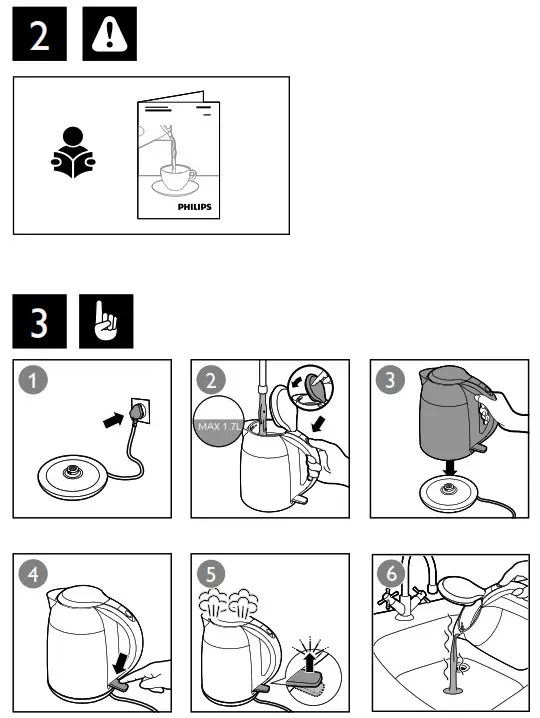 2

PHILIPS

3

1

2

MAX 1.7L

3

4

5

6