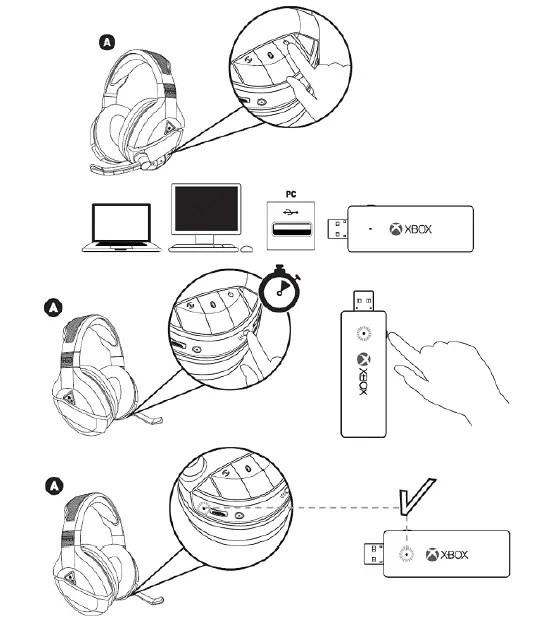 A

PC

XBOX

A

XBOX

A

XBOX