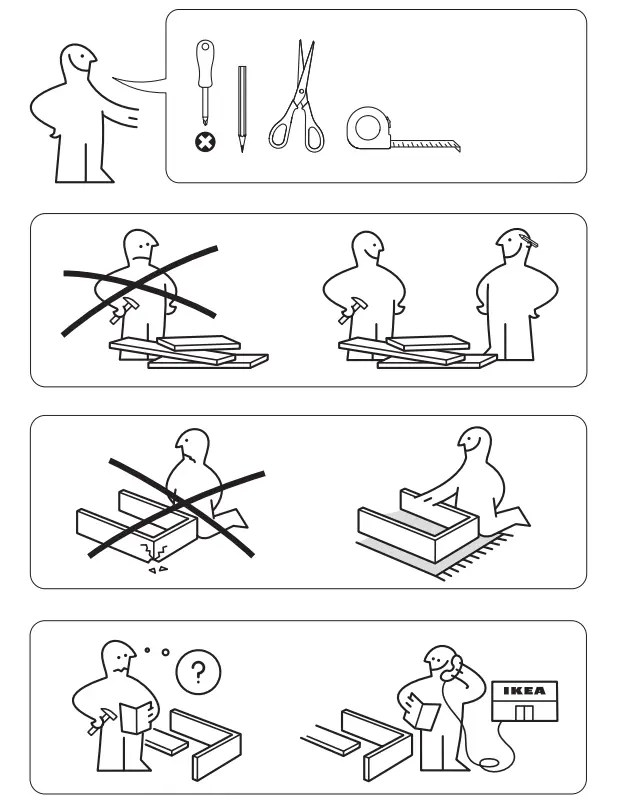 ?

IKEA