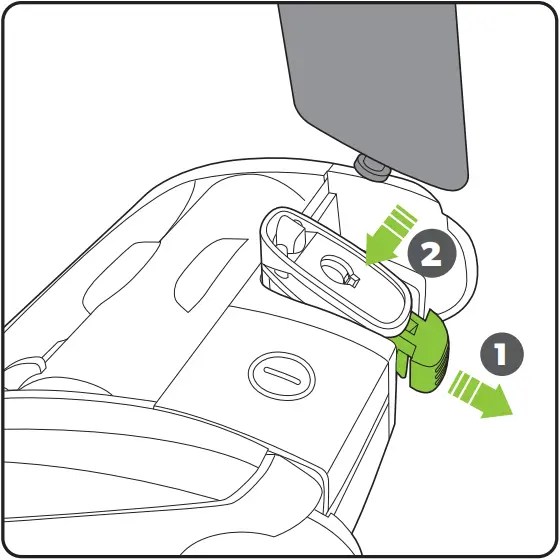 2

1