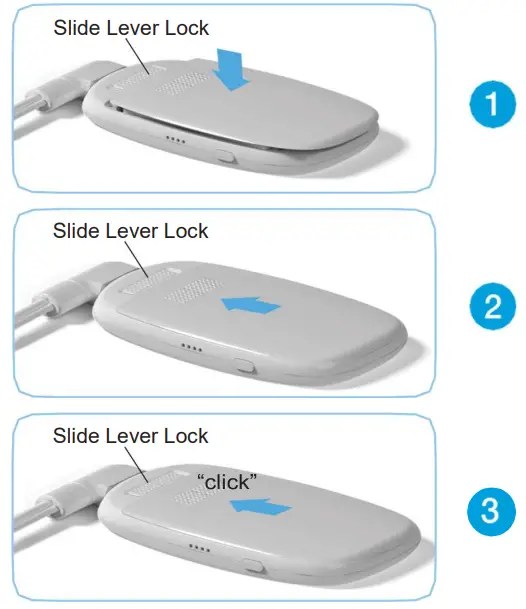 Slide Lever Lock

1

Slide Lever Lock

2

Slide Lever Lock

“click”

3