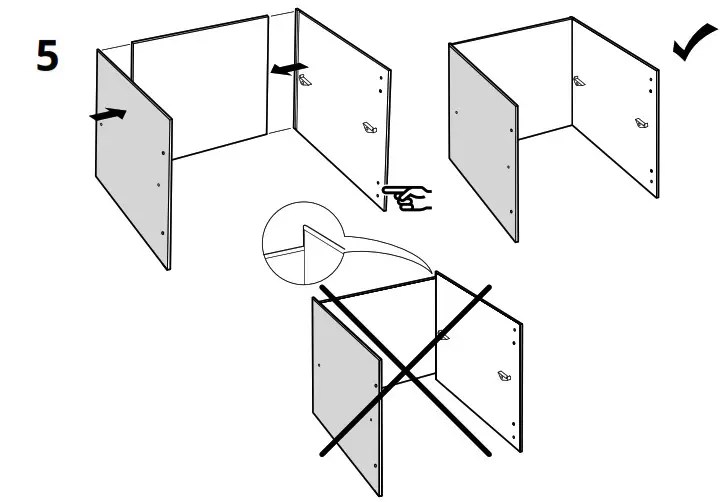 5