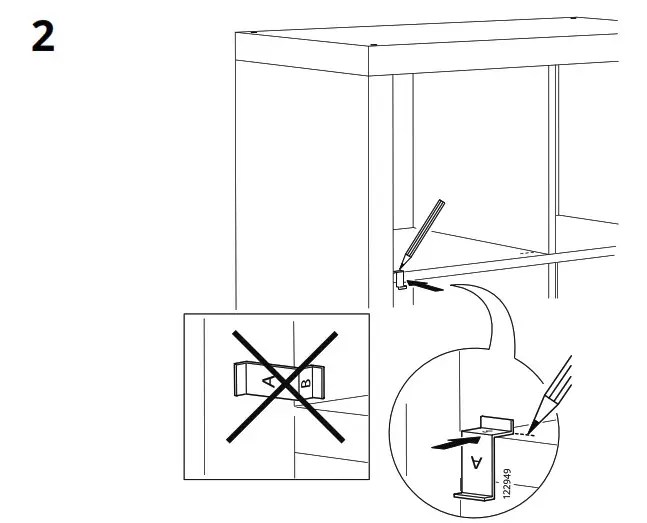 2

A B

A

122949