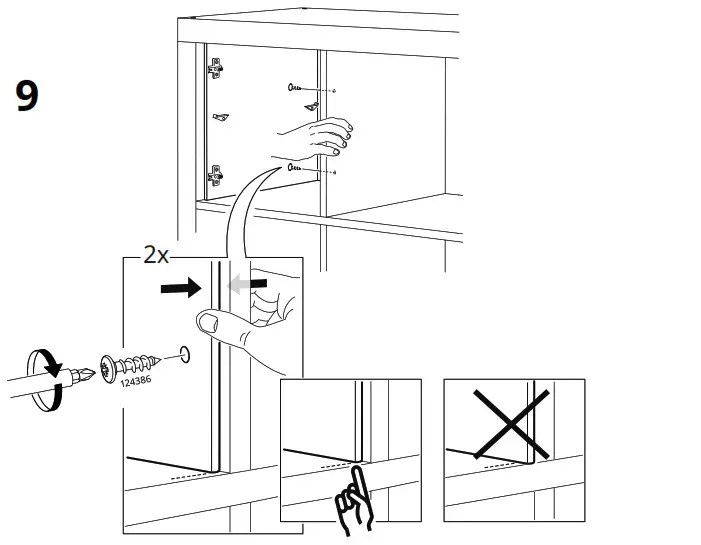 9

2x

124386