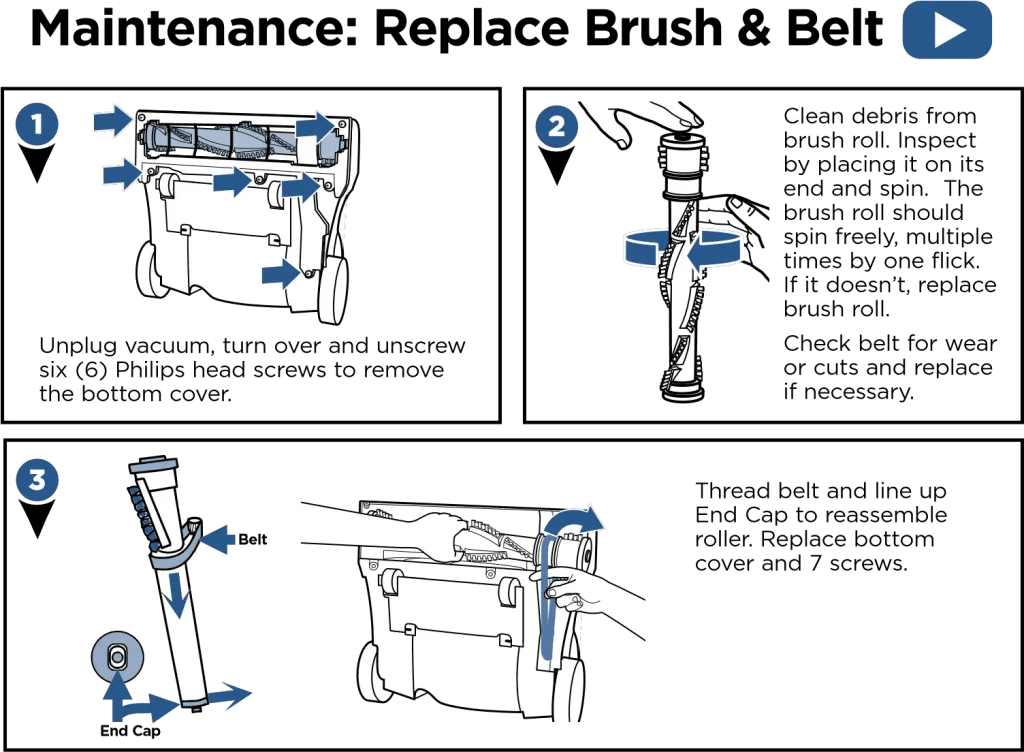 Maintenance: Replace Brush & Belt

1

Unplug vacuum, turn over and unscrew six (6) Philips head screws to remove the bottom cover.

2

Clean debris from brush roll. Inspect by placing it on its end and spin. The brush roll should spin freely, multiple times by one flick. If it doesn't, replace brush roll.

Check belt for wear or cuts and replace if necessary.

3

Belt

End Cap

Thread belt and line up End Cap to reassemble roller. Replace bottom cover and 7 screws.