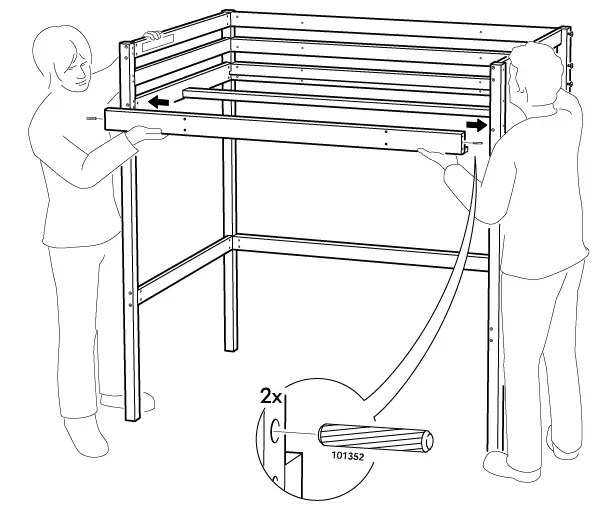 2x
101352