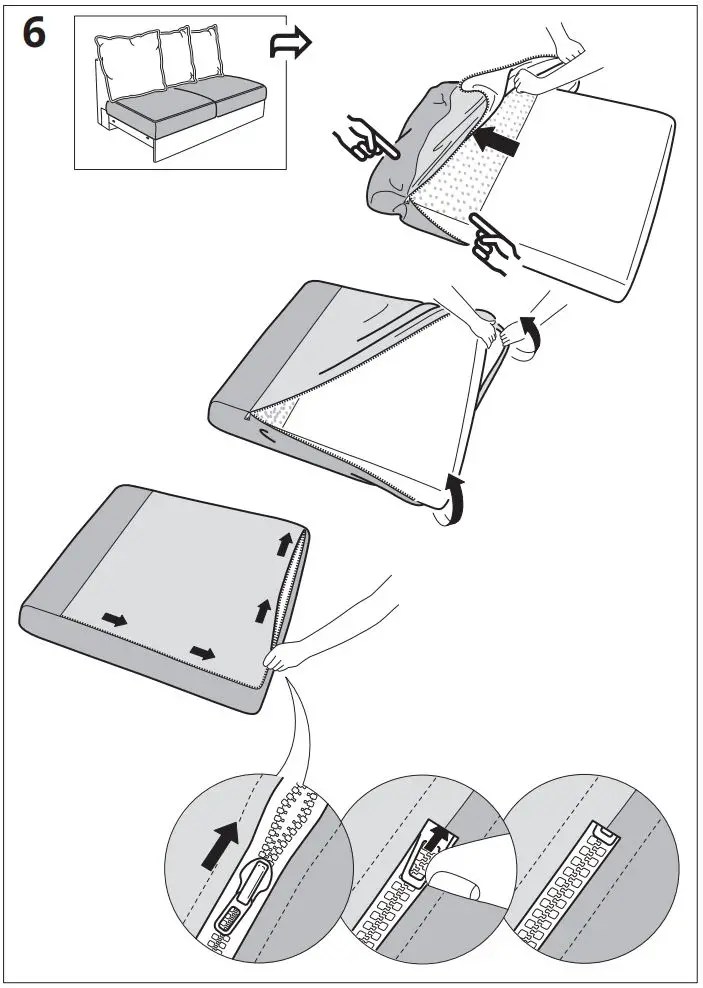 6