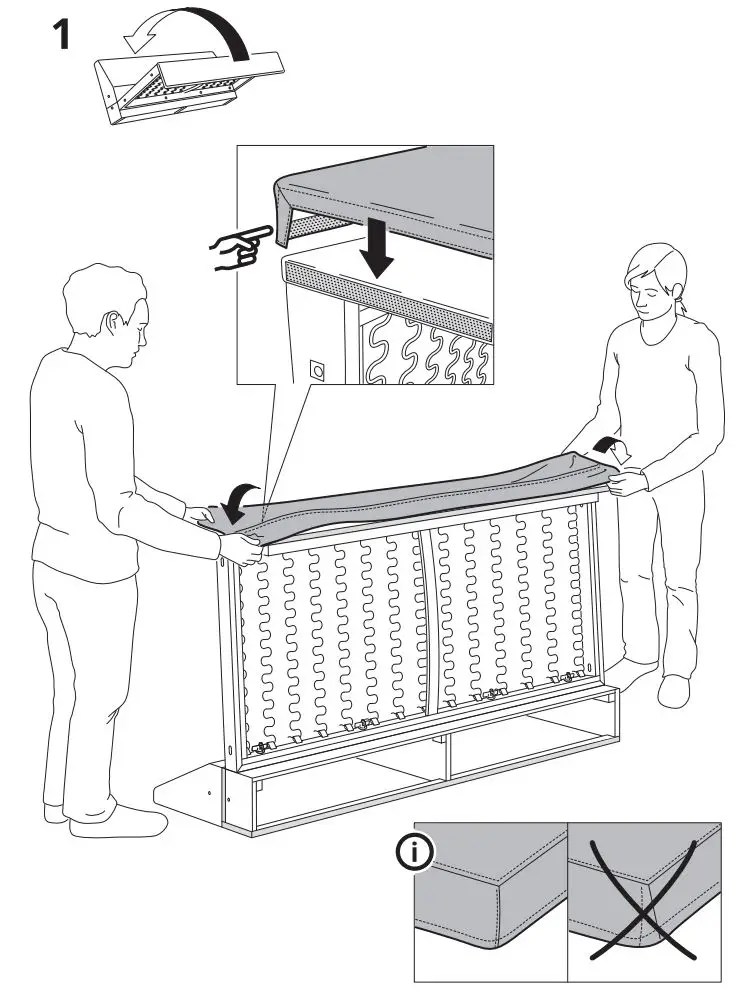 1

i