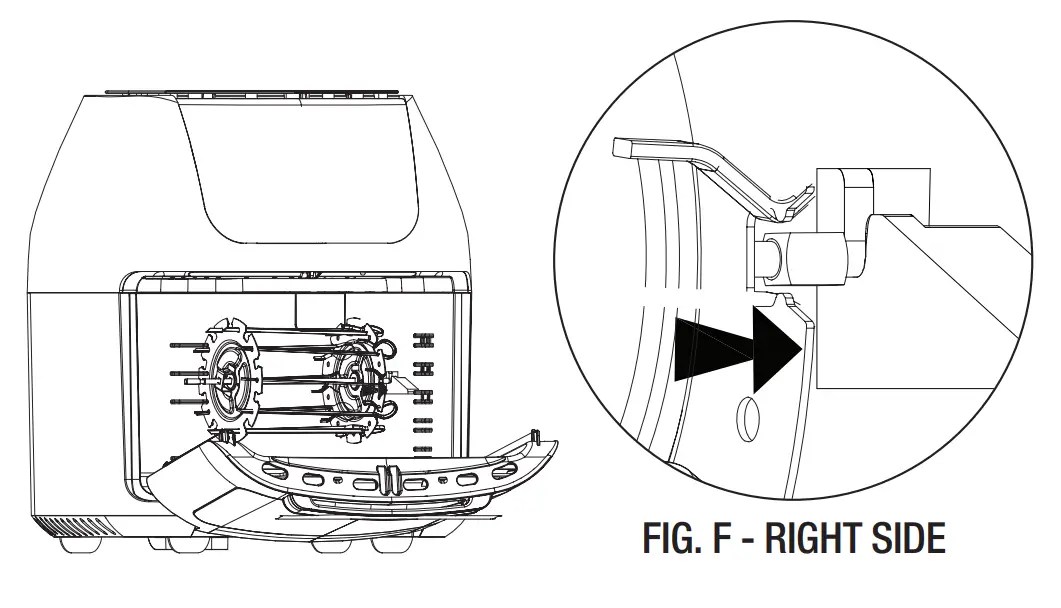 FIG. F - RIGHT SIDE