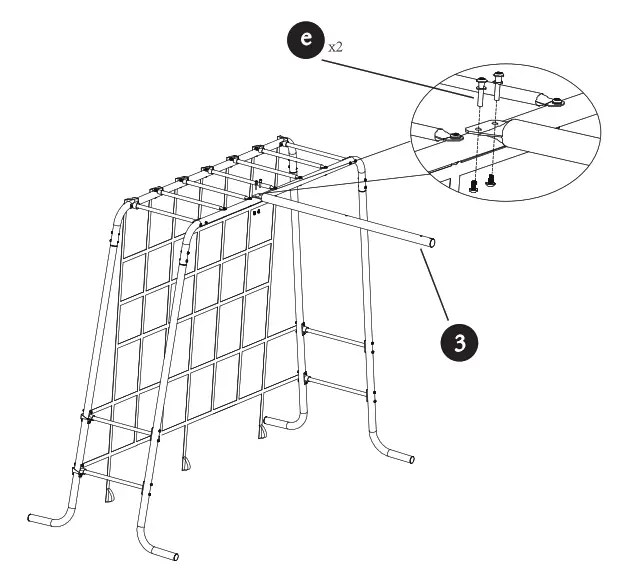 e x2

3