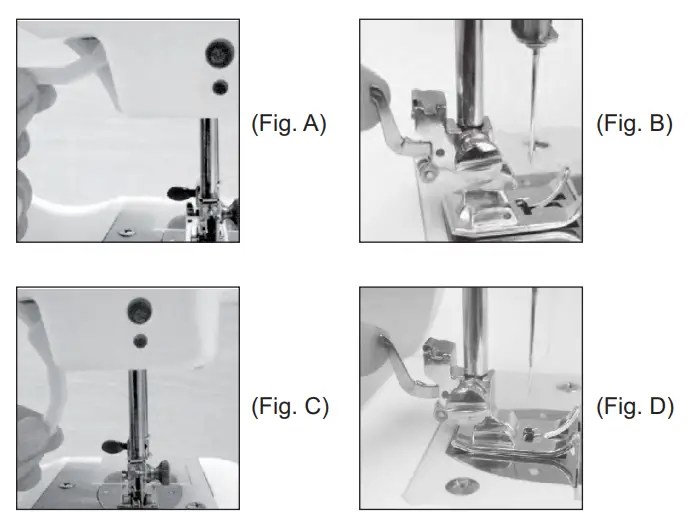 (Fig. A)

(Fig. B)

(Fig. C)

(Fig. D)