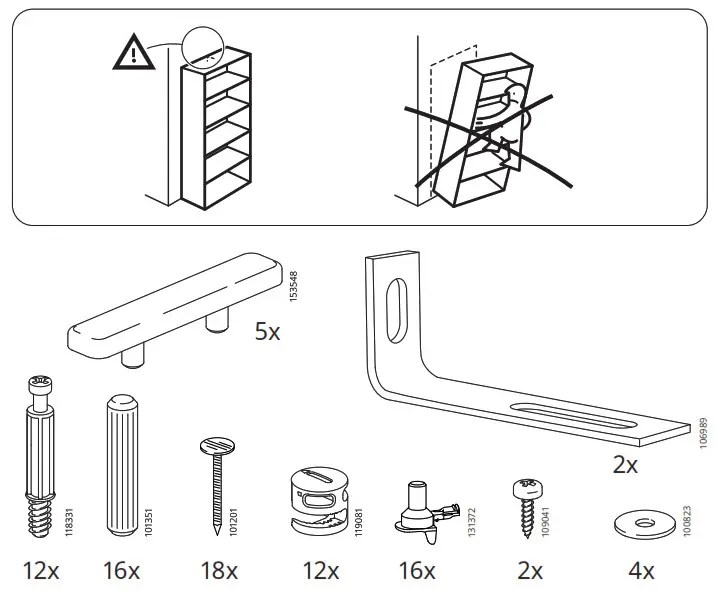 153548
5x
106989
2x
118331
12x
101351
16x
101201
18x
119081
12x
131372
16x
109041
2x
100823
4x