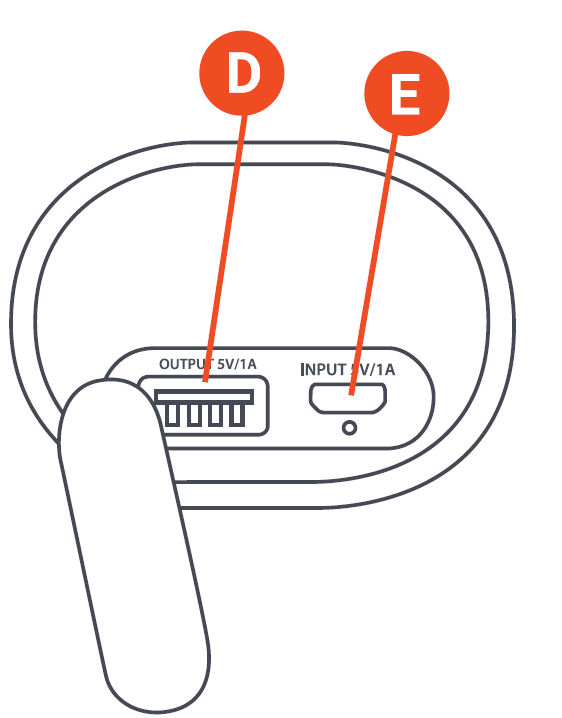 D

E

OUTPUT 5V/1A

INPUT 5V/1A