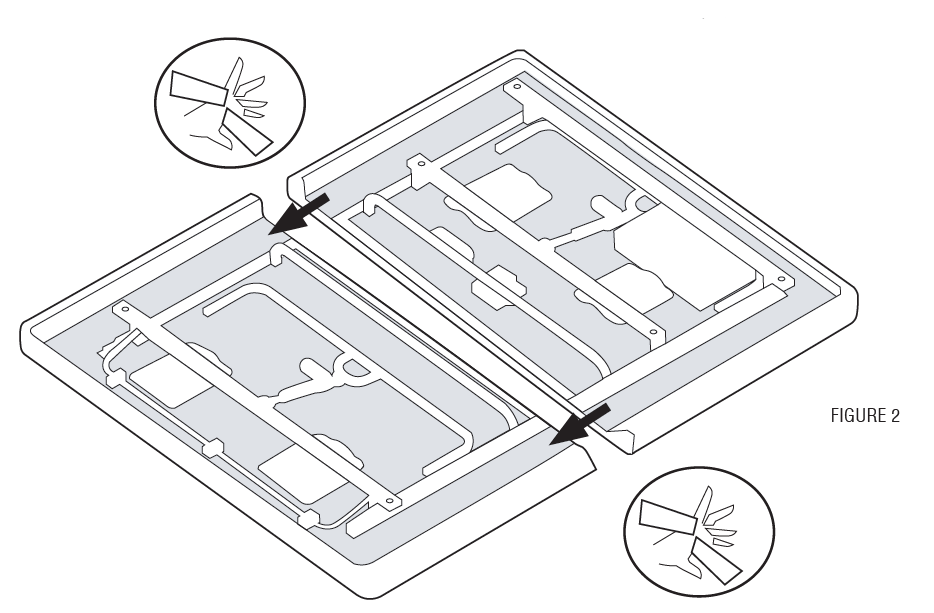 FIGURE 2