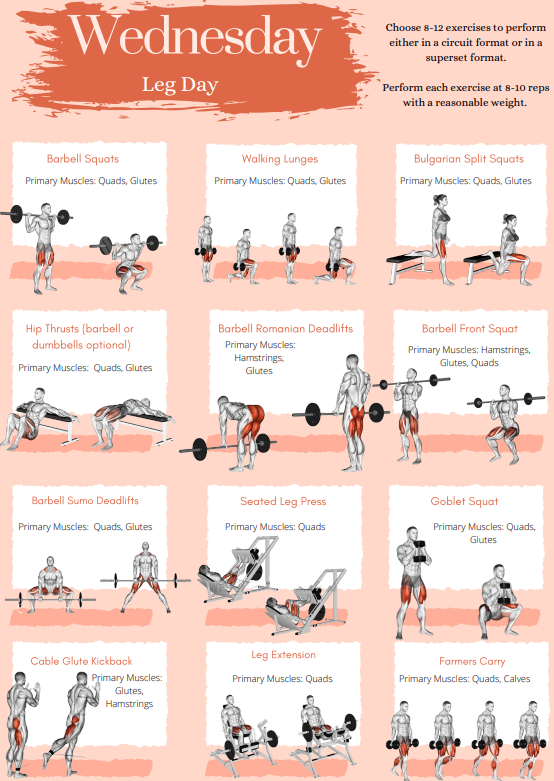 Wednesday

Leg Day

Choose 8-12 exercises to perform either in a circuit format or in a superset format.

Perform each exercise at 8-10 reps with a reasonable weight.

Barbell Squats

Primary Muscles: Quads, Glutes

Walking Lunges

Primary Muscles: Quads, Glutes

Bulgarian Split Squats

Primary Muscles: Quads, Glutes

Hip Thrusts (barbell or dumbbells optional)

Primary Muscles: Quads, Glutes

Barbell Romanian Deadlifts

Primary Muscles: Hamstrings, Glutes

Barbell Front Squat

Primary Muscles: Hamstrings, Glutes, Quads

Barbell Sumo Deadlifts

Primary Muscles: Quads, Glutes

Seated Leg Press

Primary Muscles: Quads

Goblet Squat

Primary Muscles: Quads, Glutes

Cable Glute Kickback

Primary Muscles: Glutes, Hamstrings

Leg Extension

Primary Muscles: Quads

Farmers Carry

Primary Muscles: Quads, Calves