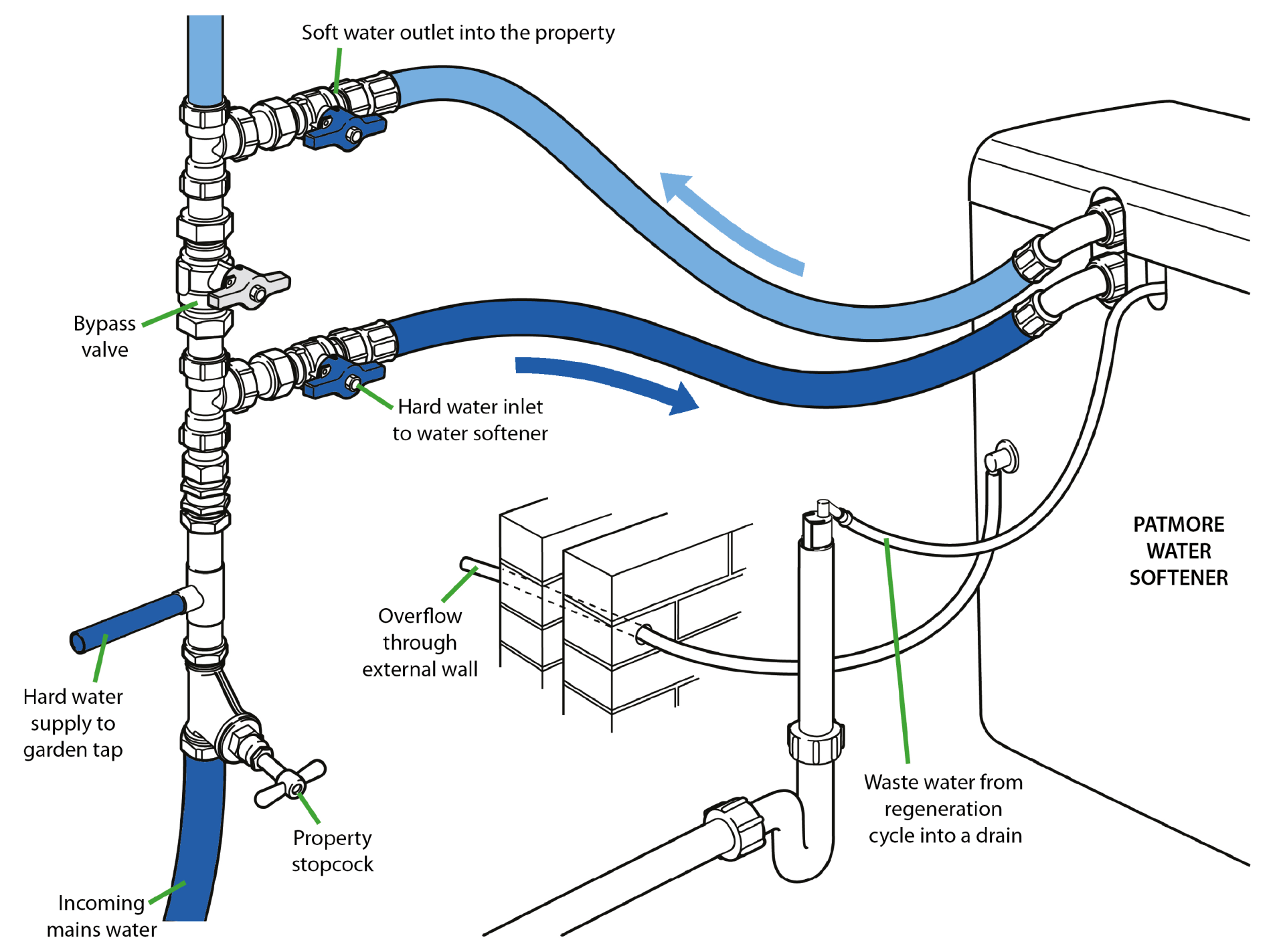 Soft water outlet into the property

Bypass valve

Hard water inlet to water softener

PATMORE WATER SOFTENER

Overflow through external wall

Hard water supply to garden tap

Waste water from regeneration cycle into a drain

Property stopcock

Incoming mains water