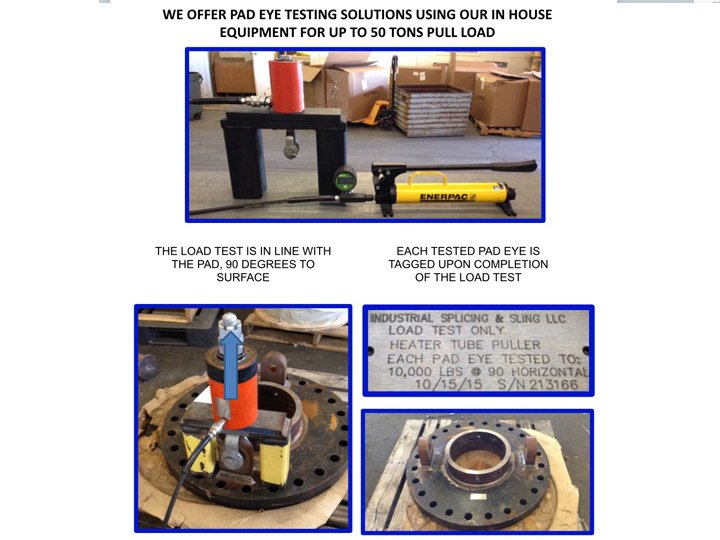 WE OFFER PAD EYE TESTING SOLUTIONS USING OUR IN HOUSE EQUIPMENT FOR UP TO 50 TONS PULL LOAD

ENERPAC

THE LOAD TEST IS IN LINE WITH THE PAD, 90 DEGREES TO SURFACE

EACH TESTED PAD EYE IS TAGGED UPON COMPLETION OF THE LOAD TEST

INDUSTRIAL SPLICING & SLING LLC
LOAD TEST ONLY
HEATER TUBE PULLER
EACH PAD EYE TESTED TO:
10,000 LBS @ 90 HORIZONTAL
10/15/15 S/N 213166