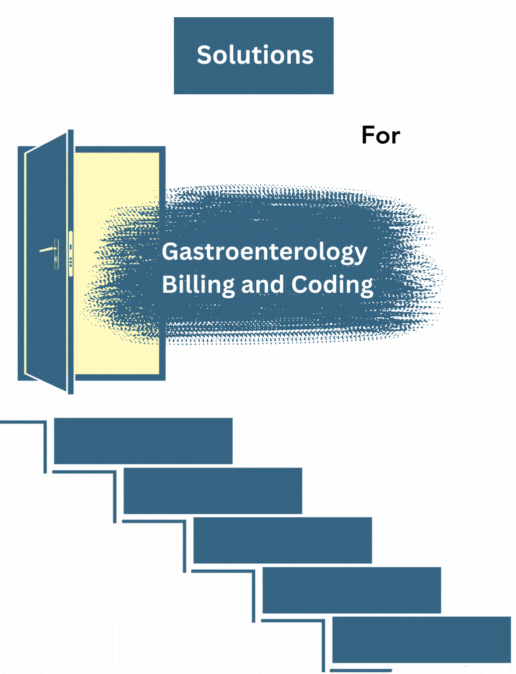 Solutions

For

Gastroenterology Billing and Coding