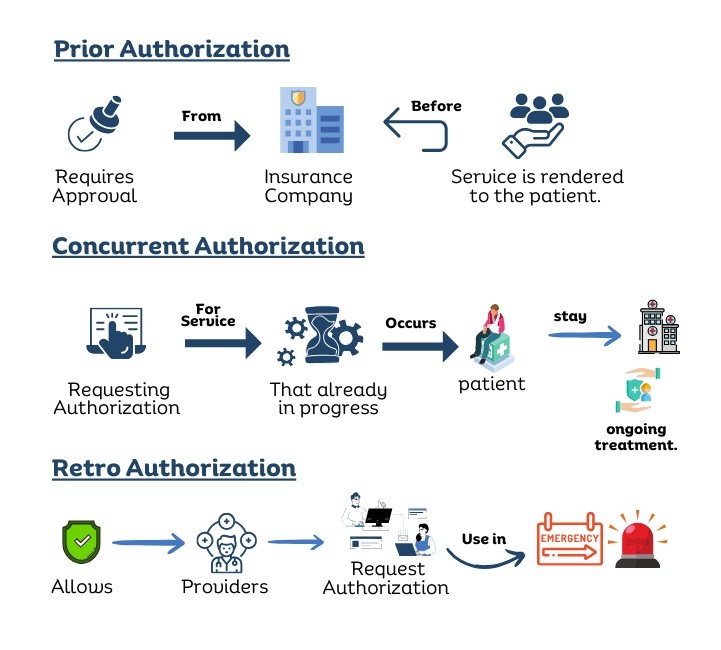 Prior Authorization

Requires Approval

From

Insurance Company

Before

Service is rendered to the patient.

Concurrent Authorization

Requesting Authorization

For Service

That already in progress

Occurs

patient

stay

ongoing treatment.

Retro Authorization

Allows

Providers

Request Authorization

Use in

EMERGENCY