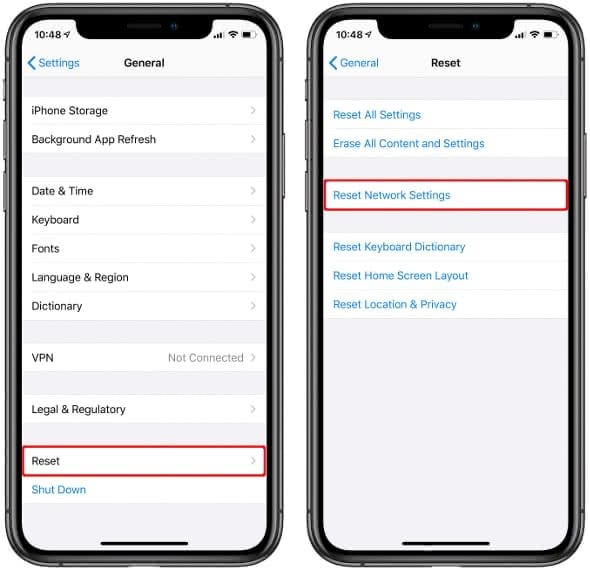 10:48

Settings General

iPhone Storage

Background App Refresh

Date & Time

Keyboard

Fonts

Language & Region

Dictionary

VPN Not Connected

Legal & Regulatory

Reset

Shut Down

10:48

General Reset

Reset All Settings

Erase All Content and Settings

Reset Network Settings

Reset Keyboard Dictionary

Reset Home Screen Layout

Reset Location & Privacy