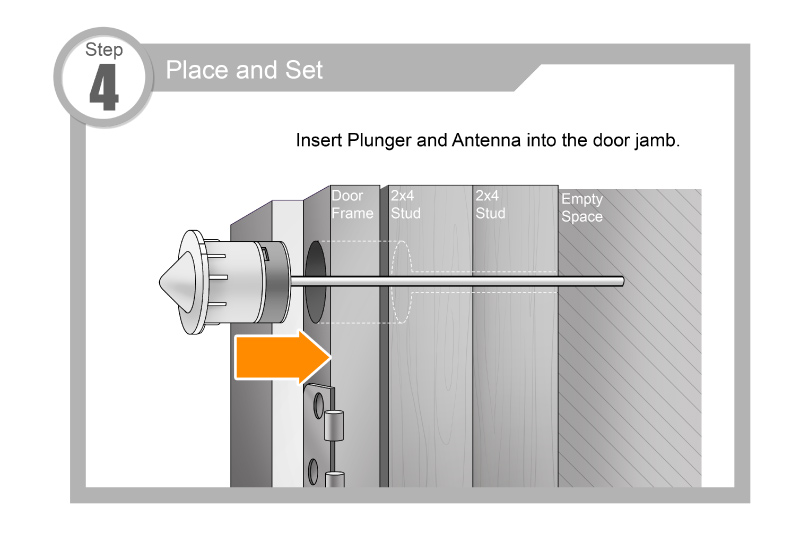 Step
4
Place and Set

Insert Plunger and Antenna into the door jamb.

Door Frame
2x4 Stud
2x4 Stud
Empty Space