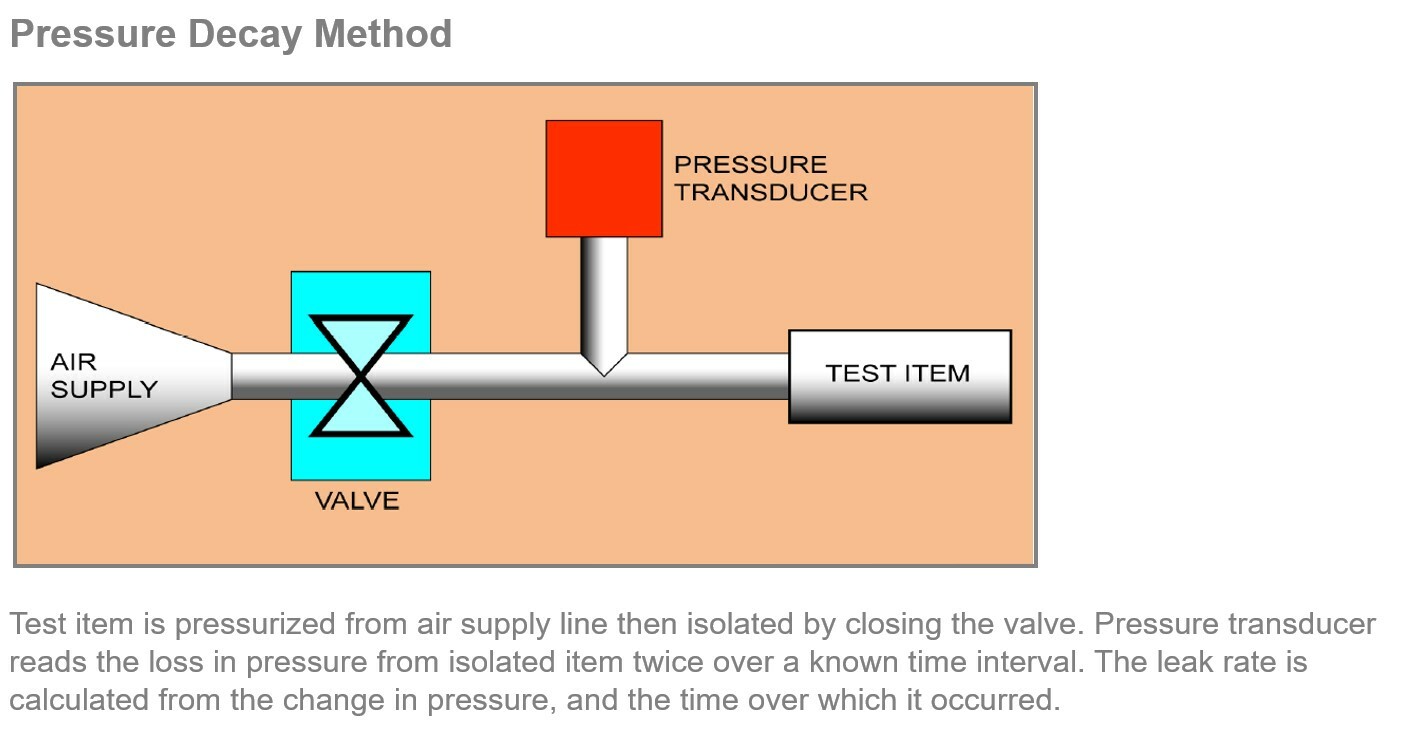 Pressure Decay Method

PRESSURE TRANSDUCER

AIR SUPPLY

TEST ITEM

VALVE

Test item is pressurized from air supply line then isolated by closing the valve. Pressure transducer reads the loss in pressure from isolated item twice over a known time interval. The leak rate is calculated from the change in pressure, and the time over which it occurred.