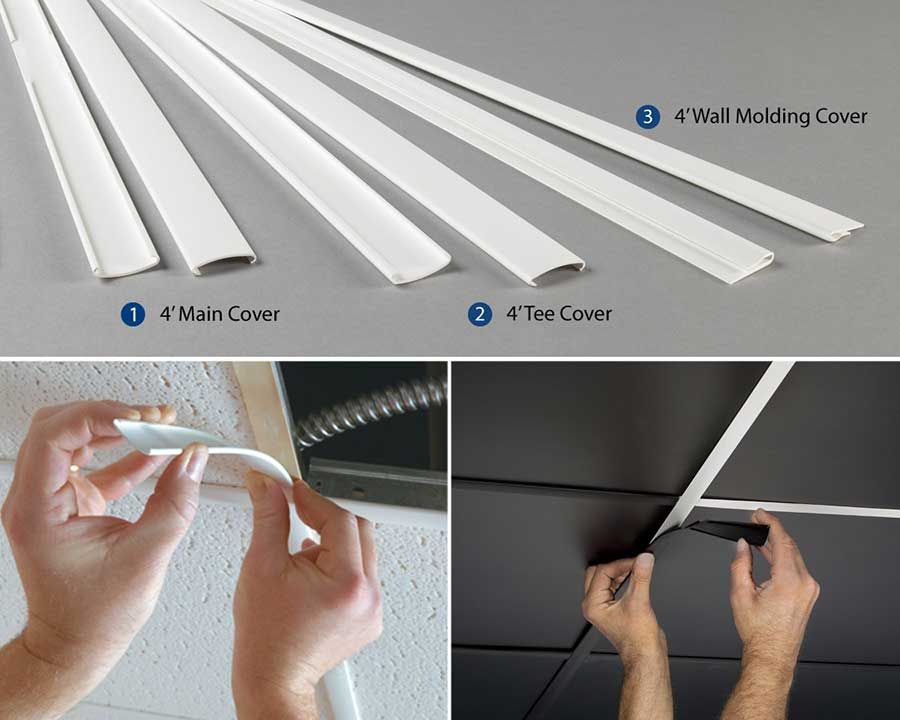 3 4' Wall Molding Cover

1 4' Main Cover

2 4' Tee Cover