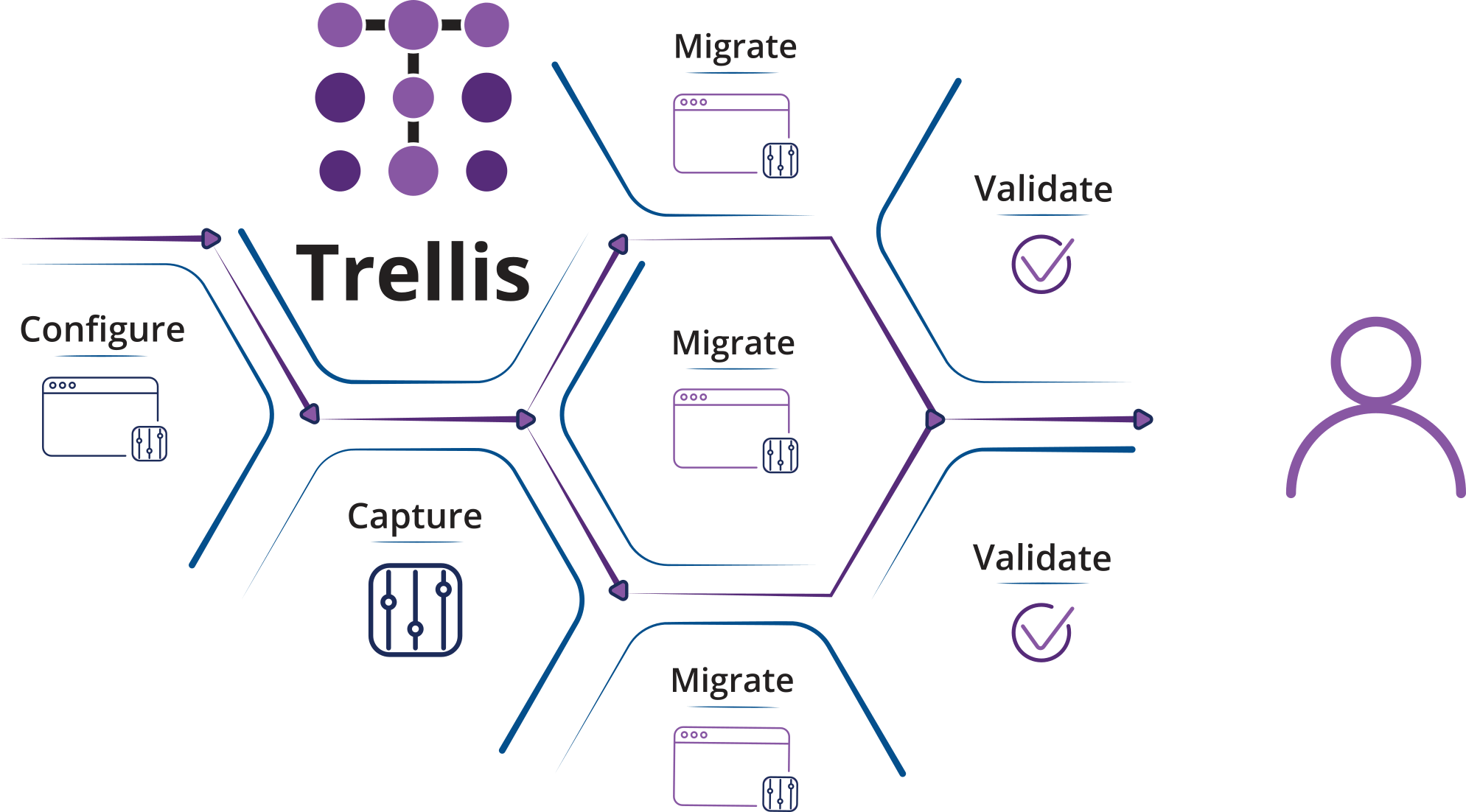 Trellis

Configure

Capture

Migrate

Migrate

Migrate

Validate

Validate