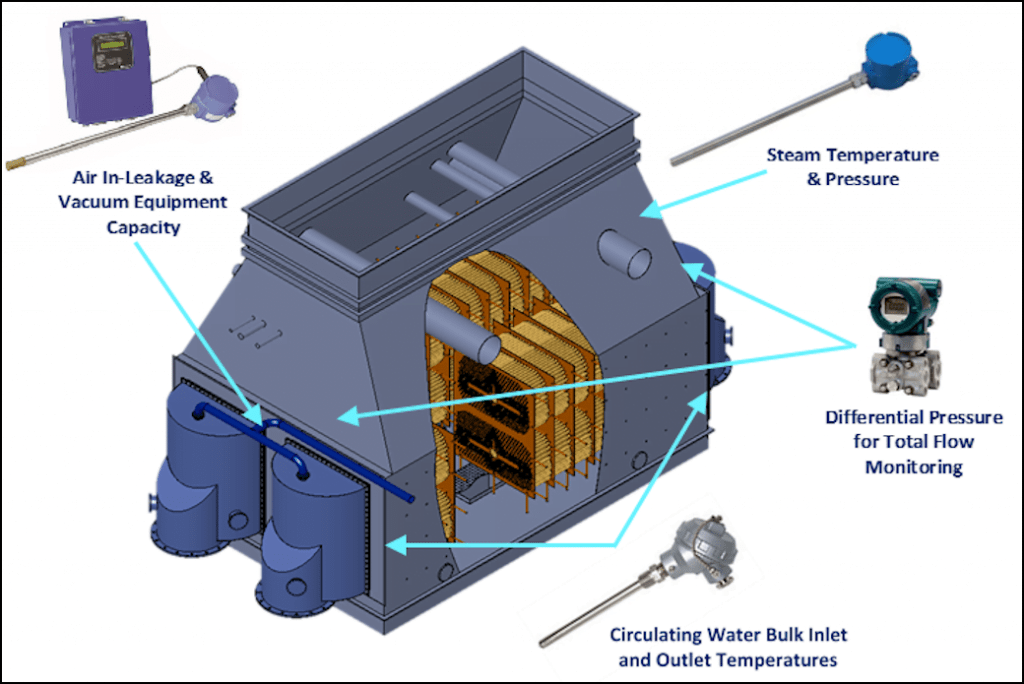 Air In-Leakage & Vacuum Equipment Capacity

Steam Temperature & Pressure

Differential Pressure for Total Flow Monitoring

Circulating Water Bulk Inlet and Outlet Temperatures