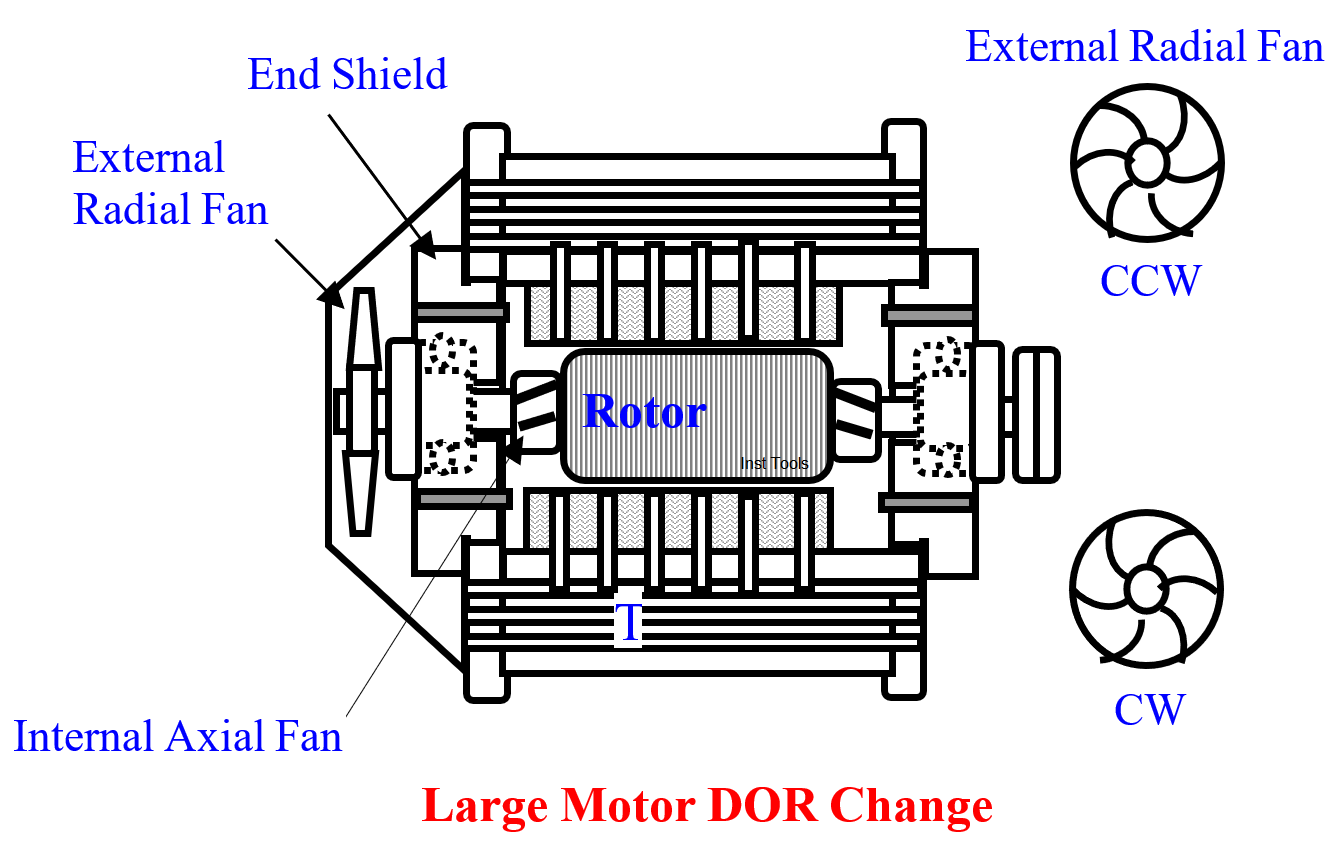 End Shield

External Radial Fan

External Radial Fan

CCW

Rotor

Inst Tools

T

CW

Internal Axial Fan

Large Motor DOR Change