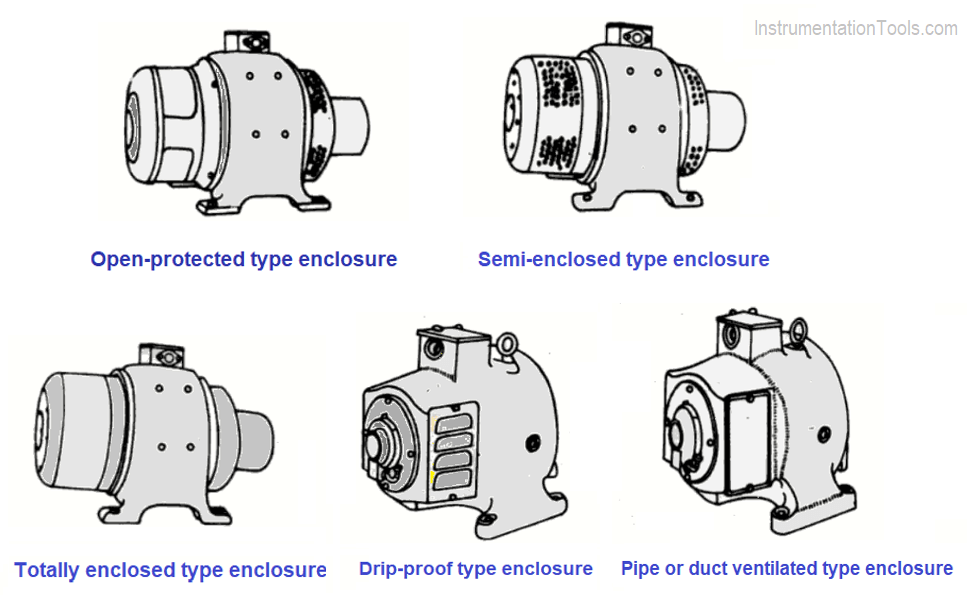 InstrumentationTools.com

Open-protected type enclosure

Semi-enclosed type enclosure

Totally enclosed type enclosure

Drip-proof type enclosure

Pipe or duct ventilated type enclosure