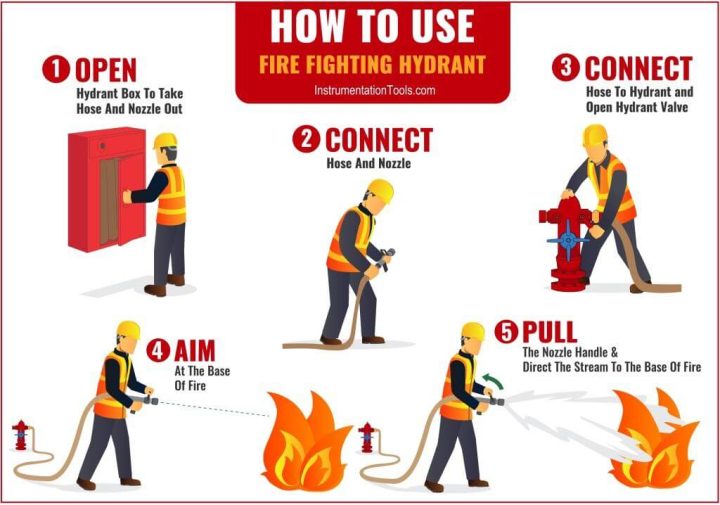 HOW TO USE
FIRE FIGHTING HYDRANT
InstrumentationTools.com

1 OPEN
Hydrant Box To Take Hose And Nozzle Out

2 CONNECT
Hose And Nozzle

3 CONNECT
Hose To Hydrant and Open Hydrant Valve

4 AIM
At The Base Of Fire

5 PULL
The Nozzle Handle & Direct The Stream To The Base Of Fire