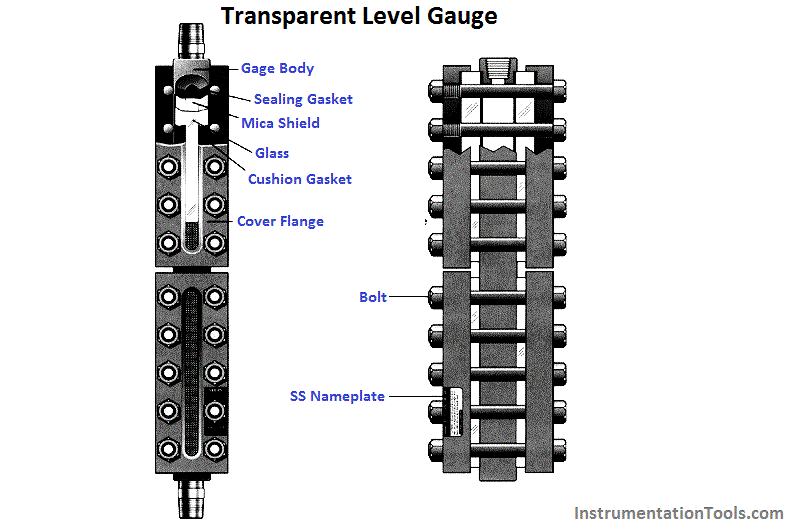 Transparent Level Gauge

Gage Body

Sealing Gasket

Mica Shield

Glass

Cushion Gasket

Cover Flange

Bolt

SS Nameplate

InstrumentationTools.com