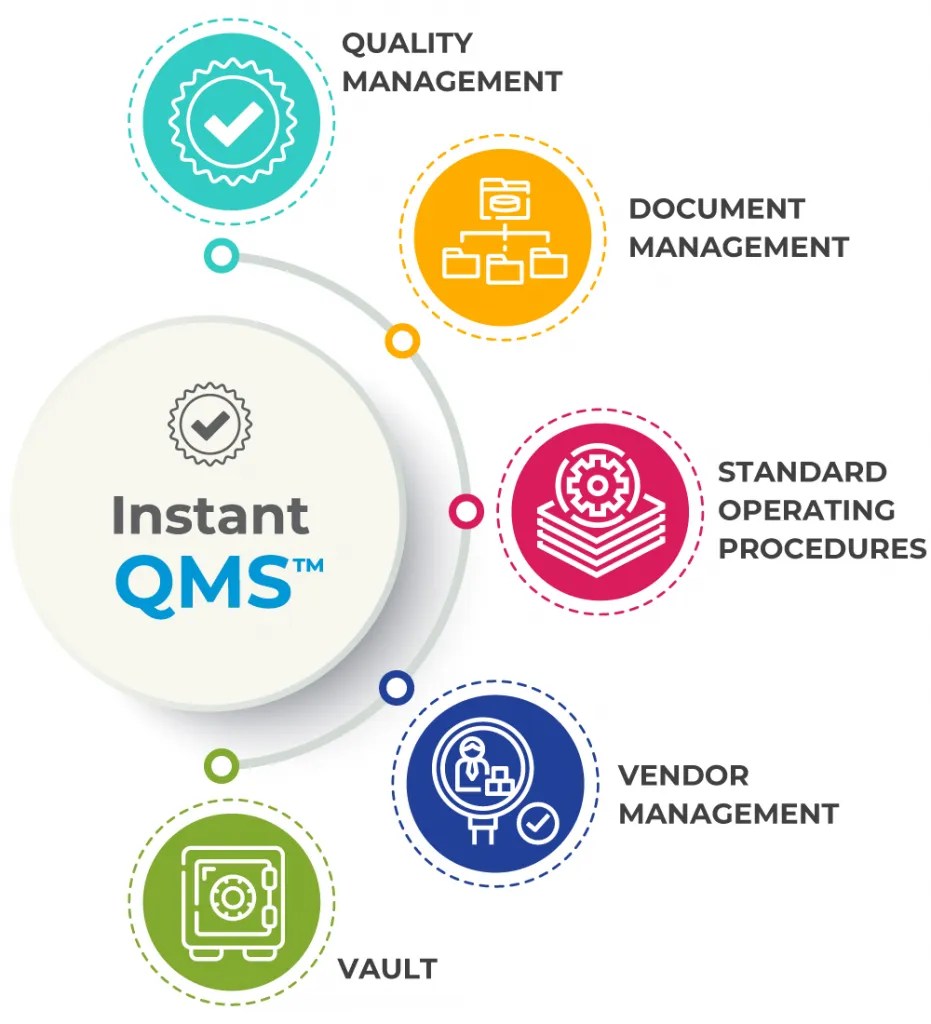 QUALITY MANAGEMENT

DOCUMENT MANAGEMENT

Instant QMS™

STANDARD OPERATING PROCEDURES

VENDOR MANAGEMENT

VAULT