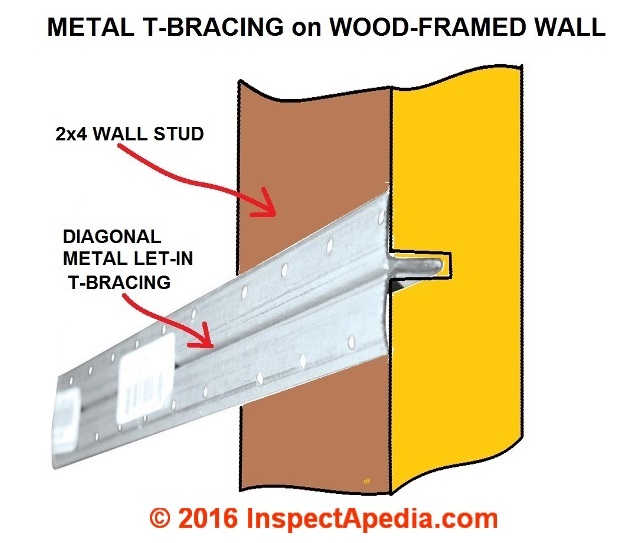 METAL T-BRACING on WOOD-FRAMED WALL

2x4 WALL STUD

DIAGONAL METAL LET-IN T-BRACING

© 2016 InspectApedia.com